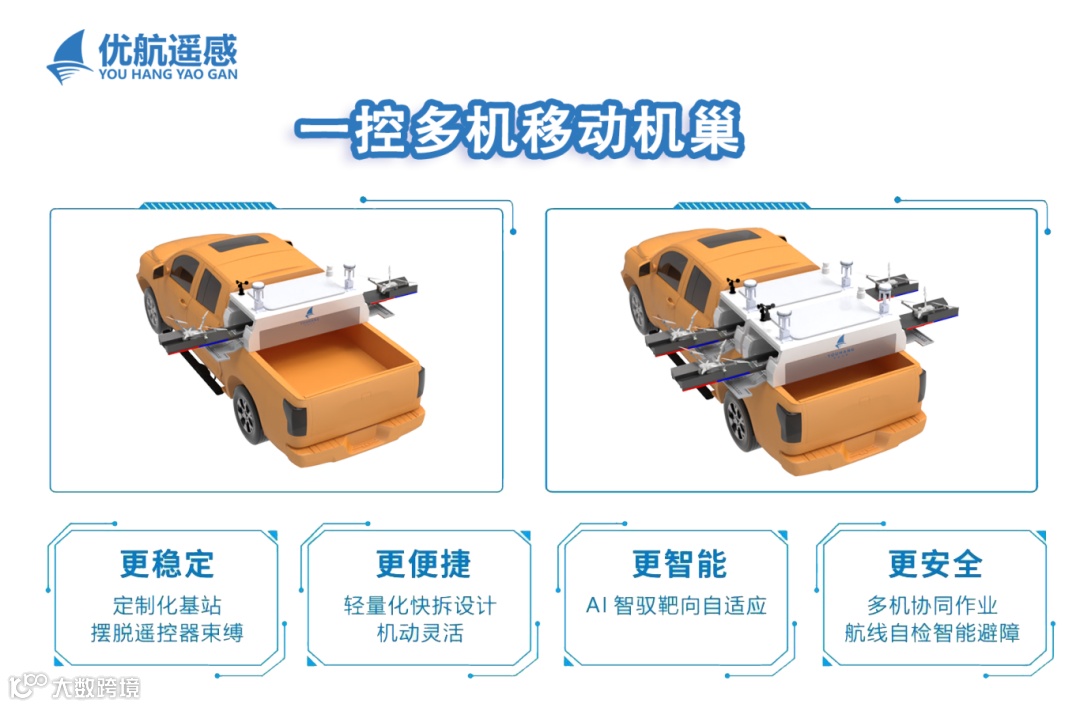 优航遥感
YOU HANG YAO GAN

一控多机移动机巢

更稳定
定制化基站
摆脱遥控器束缚

更便捷
轻量化快拆设计
机动灵活

更智能
AI 智驭靶向自适应

更安全
多机协同作业
航线自检智能避障

大数跨境