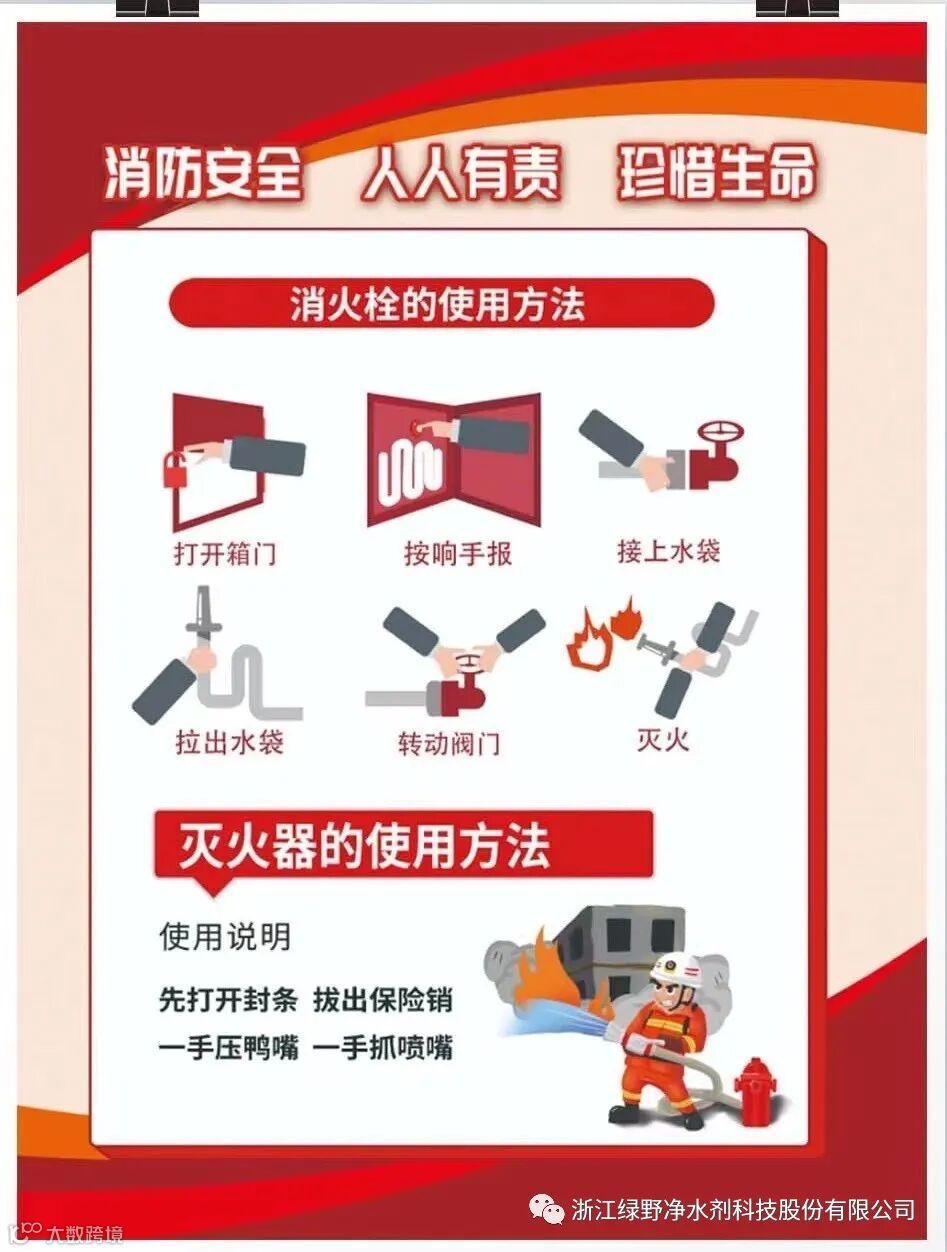 消防安全　人人有责　珍惜生命

消火栓的使用方法

打开箱门

按响手报

接上水袋

拉出水袋

转动阀门

灭火

灭火器的使用方法

使用说明

先打开封条　拔出保险销
一手压鸭嘴　一手抓喷嘴

浙江绿野净水剂科技股份有限公司

大数跨境