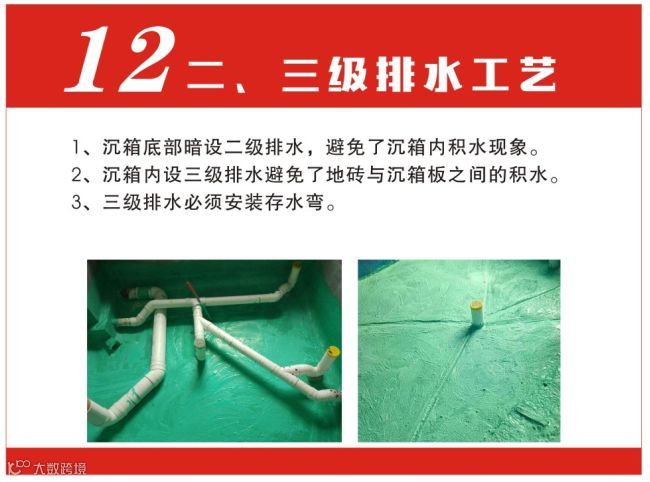 12 二、三级排水工艺

1、沉箱底部暗设二级排水，避免了沉箱内积水现象。
2、沉箱内设三级排水避免了地砖与沉箱板之间的积水。
3、三级排水必须安装存水弯。

大数跨境