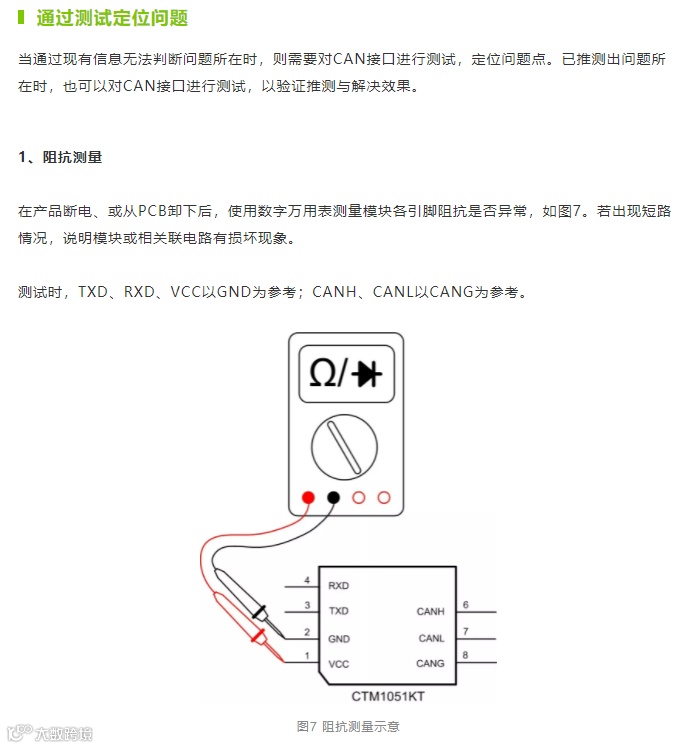 通过测试定位问题

当通过现有信息无法判断问题所在时，则需要对CAN接口进行测试，定位问题点。已推测出问题所在时，也可以对CAN接口进行测试，以验证推测与解决效果。

1、阻抗测量

在产品断电、或从PCB卸下后，使用数字万用表测量模块各引脚阻抗是否异常，如图7。若出现短路情况，说明模块或相关联电路有损坏现象。

测试时，TXD、RXD、VCC以GND为参考；CANH、CANL以CANG为参考。

Ω/

4 RXD
3 TXD
2 GND
1 VCC
CANH 6
CANL 7
CANG 8
CTM1051KT

图7 阻抗测量示意

大数跨境