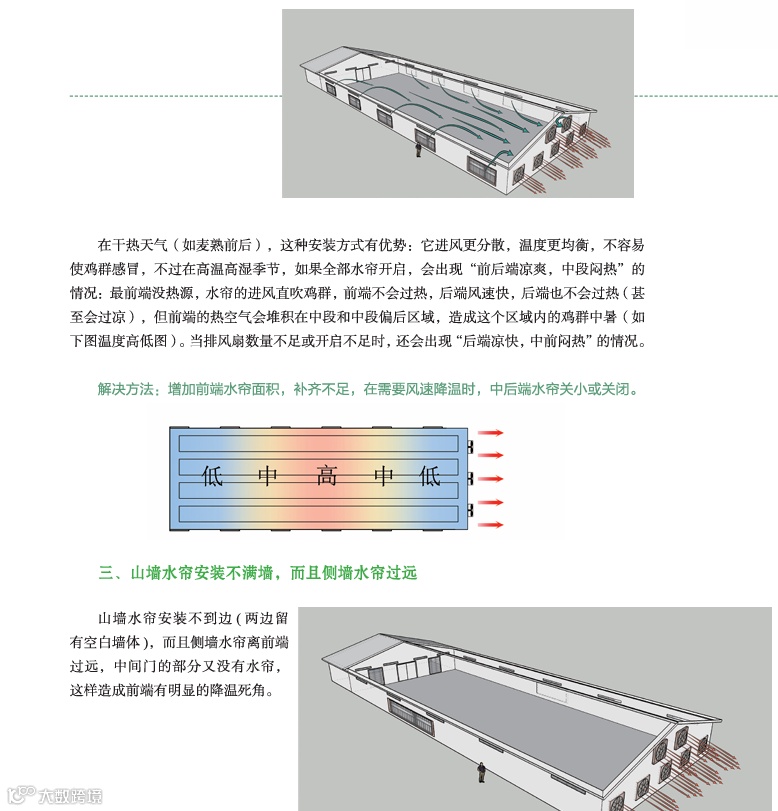 在干热天气（如麦熟前后），这种安装方式有优势：它进风更分散，温度更均衡，不容易使鸡群感冒，不过在高温高湿季节，如果全部水帘开启，会出现“前后端凉爽，中段闷热”的情况：最前端没热源，水帘的进风直吹鸡群，前端不会过热，后端风速快，后端也不会过热（甚至会过凉），但前端的热空气会堆积在中段和中段偏后区域，造成这个区域内的鸡群中暑（如下图温度高低图）。当排风扇数量不足或开启不足时，还会出现“后端凉快，中前闷热”的情况。

解决方法：增加前端水帘面积，补齐不足，在需要风速降温时，中后端水帘关小或关闭。

低 中 高 中 低

三、山墙水帘安装不满墙，而且侧墙水帘过远

山墙水帘安装不到边（两边留有空白墙体），而且侧墙水帘离前端过远，中间门的部分又没有水帘，这样造成前端有明显的降温死角。

大数跨境