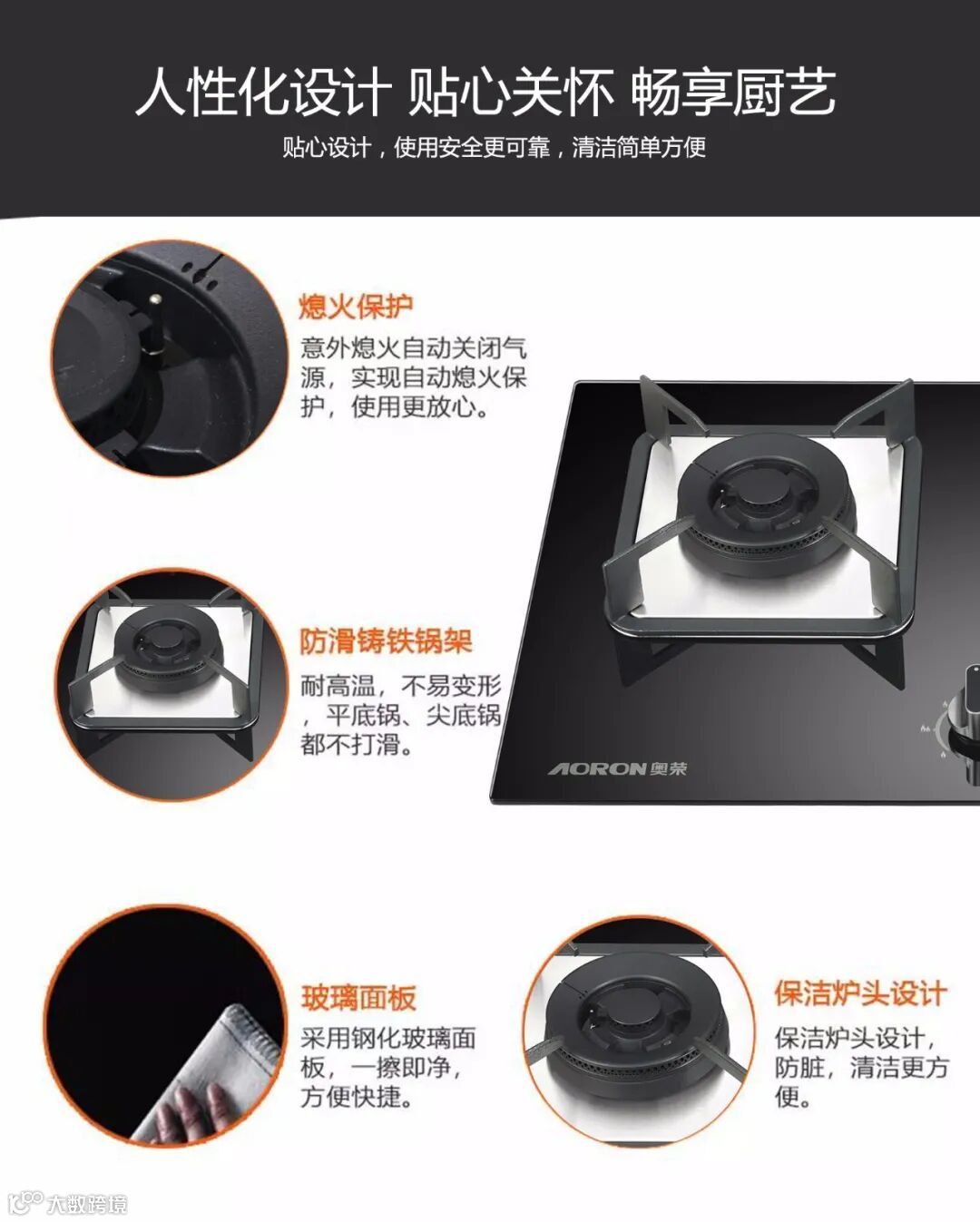 人性化设计 贴心关怀 畅享厨艺

贴心设计，使用安全更可靠，清洁简单方便

熄火保护

意外熄火自动关闭气源，实现自动熄火保护，使用更放心。

防滑铸铁锅架

耐高温，不易变形，平底锅、尖底锅都不打滑。

AORON 奥荣

玻璃面板

采用钢化玻璃面板，一擦即净，方便快捷。

保洁炉头设计

保洁炉头设计，防脏，清洁更方便。

大数跨境