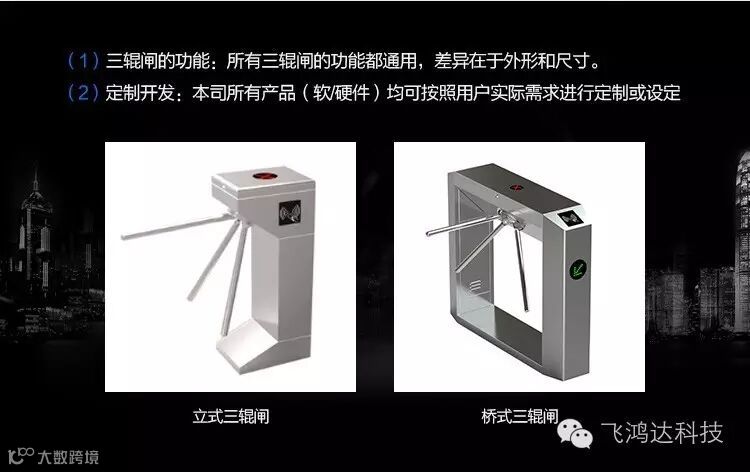 （1）三辊闸的功能：所有三辊闸的功能都通用，差异在于外形和尺寸。
（2）定制开发：本司所有产品（软/硬件）均可按照用户实际需求进行定制或设定

立式三辊闸

桥式三辊闸

飞鸿达科技

大数跨境