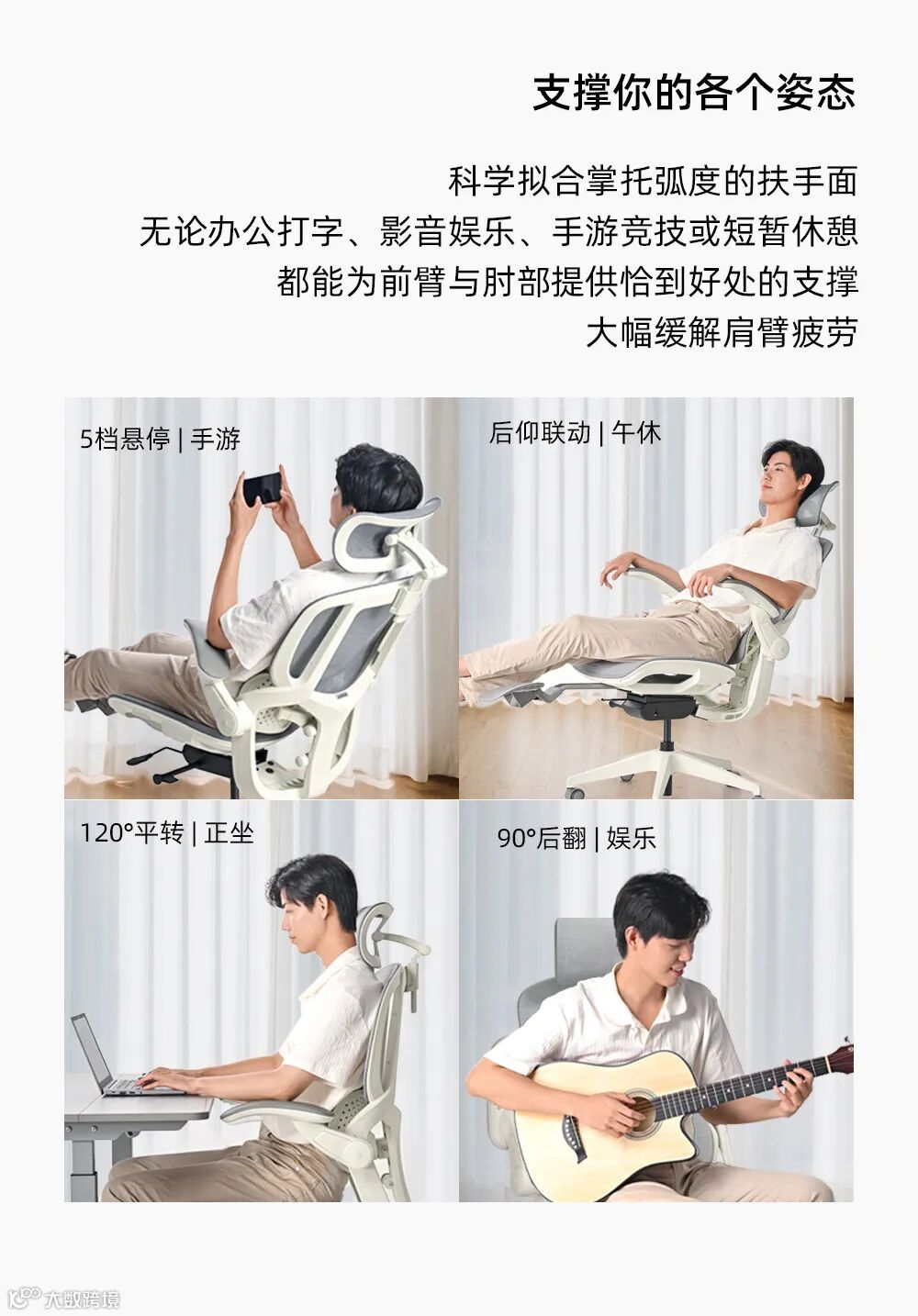 支撑你的各个姿态

科学拟合掌托弧度的扶手面
无论办公打字、影音娱乐、手游竞技或短暂休憩
都能为前臂与肘部提供恰到好处的支撑
大幅缓解肩臂疲劳

5档悬停 | 手游

后仰联动 | 午休

120°平转 | 正坐

90°后翻 | 娱乐

大数跨境