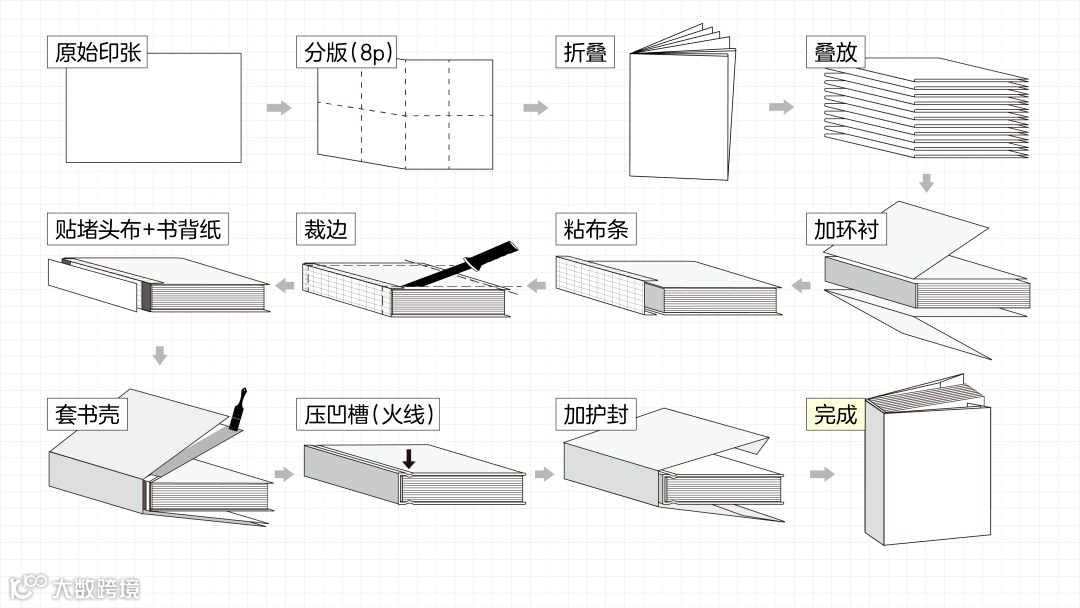 原始印张

分版(8p)

折叠

叠放

加环衬

粘布条

裁边

贴堵头布+书背纸

套书壳

压凹槽(火线)

加护封

完成

大数跨境