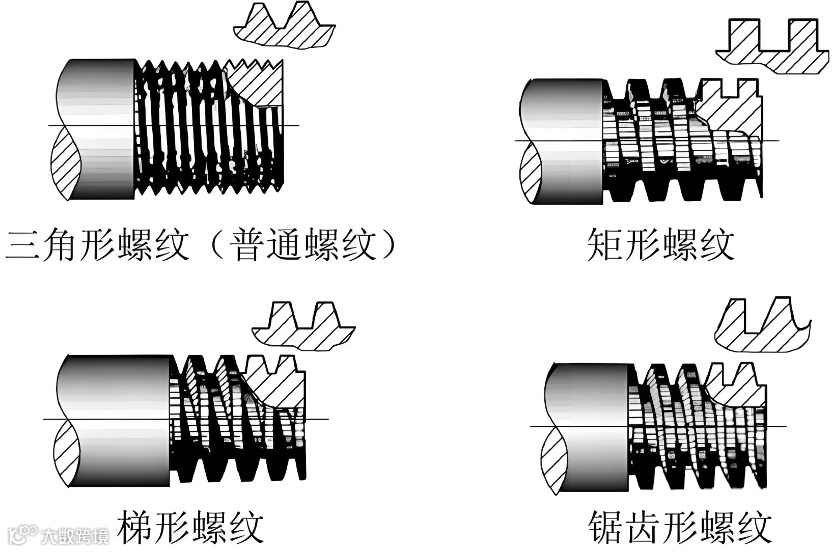 三角形螺纹（普通螺纹）

矩形螺纹

梯形螺纹

锯齿形螺纹

大数跨境