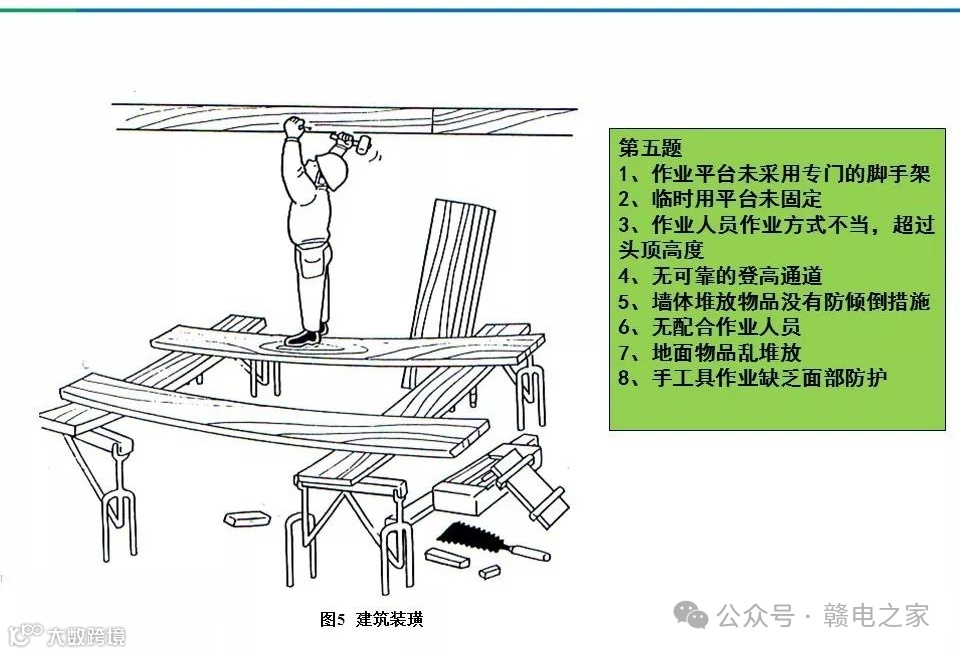 第五题
1、作业平台未采用专门的脚手架
2、临时用平台未固定
3、作业人员作业方式不当，超过头顶高度
4、无可靠的登高通道
5、墙体堆放物品没有防倾倒措施
6、无配合作业人员
7、地面物品乱堆放
8、手工具作业缺乏面部防护

图5 建筑装璜

公众号 · 赣电之家

大数跨境