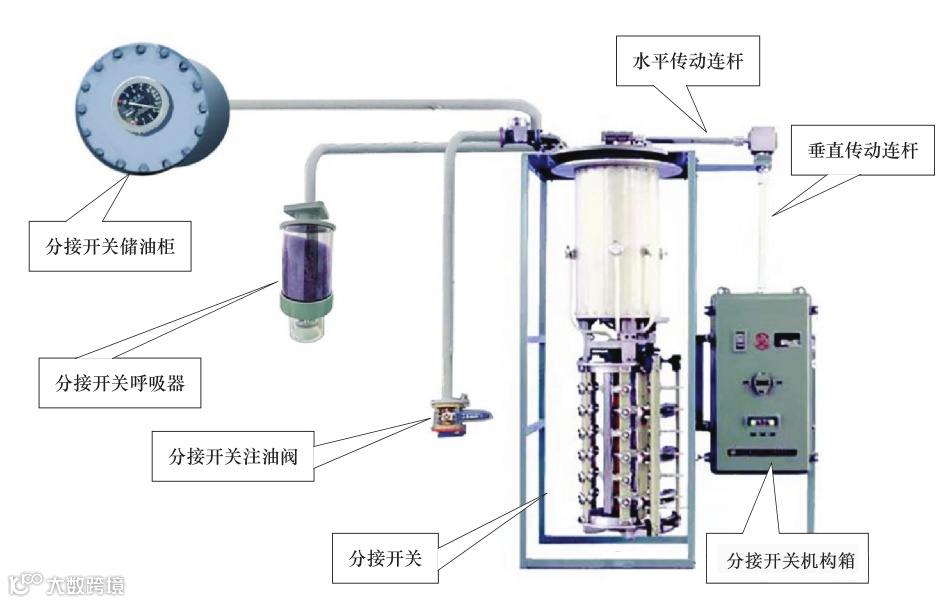 水平传动连杆

垂直传动连杆

分接开关储油柜

分接开关呼吸器

分接开关注油阀

分接开关

分接开关机构箱

大数跨境