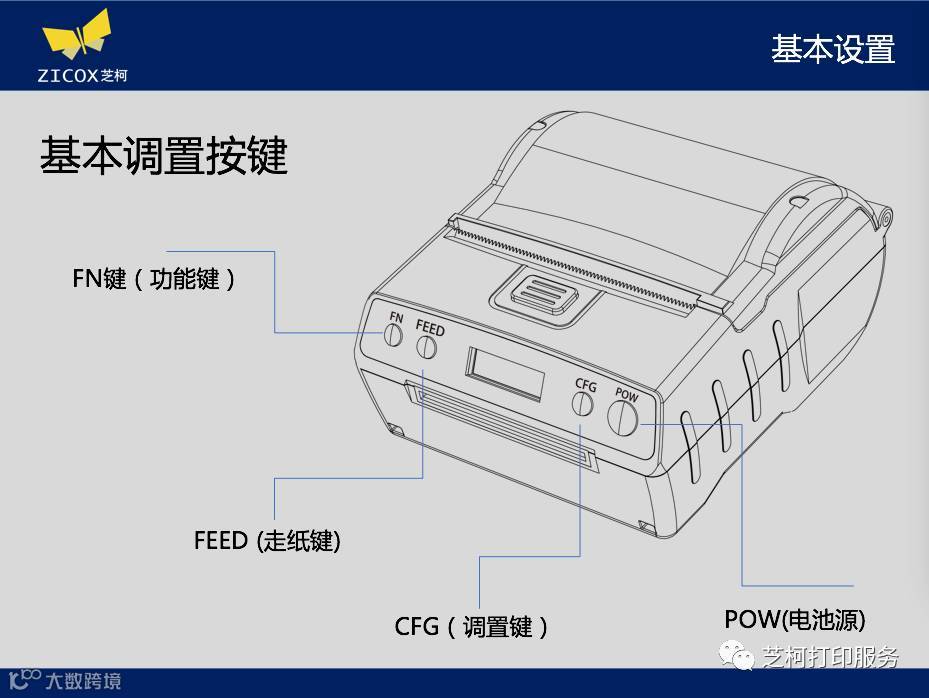 ZICOX芝柯

基本设置

基本调置按键

FN键（功能键）

FN

FEED

CFG

POW

FEED (走纸键)

CFG（调置键）

POW(电池源)

芝柯打印服务

大数跨境