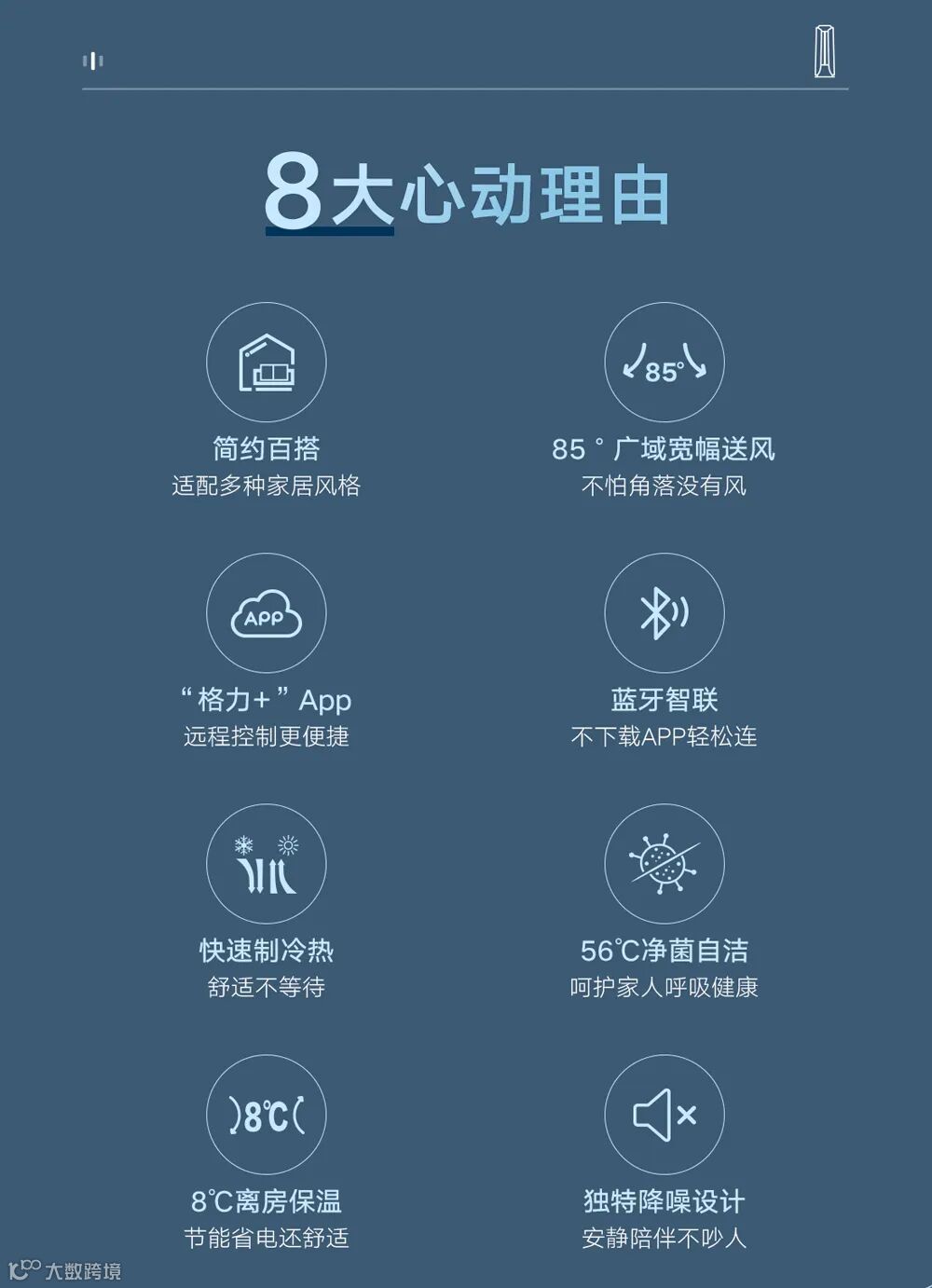 8大心动理由

85°

简约百搭
适配多种家居风格

85°广域宽幅送风
不怕角落没有风

APP

“格力+”App
远程控制更便捷

蓝牙智联
不下载APP轻松连

快速制冷热
舒适不等待

56℃净菌自洁
呵护家人呼吸健康

8℃

8℃离房保温
节能省电还舒适

独特降噪设计
安静陪伴不吵人

大数跨境