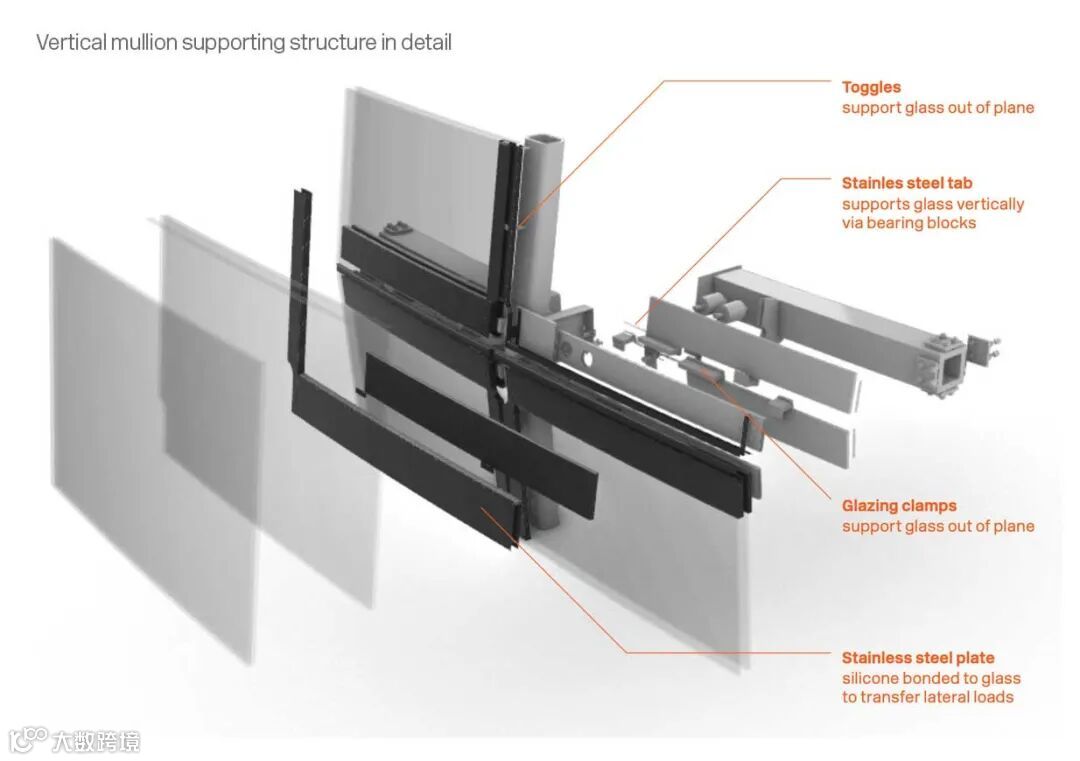 Vertical mullion supporting structure in detail

Toggles
support glass out of plane

Stainles steel tab
supports glass vertically via bearing blocks

Glazing clamps
support glass out of plane

Stainless steel plate
silicone bonded to glass to transfer lateral loads

大数跨境