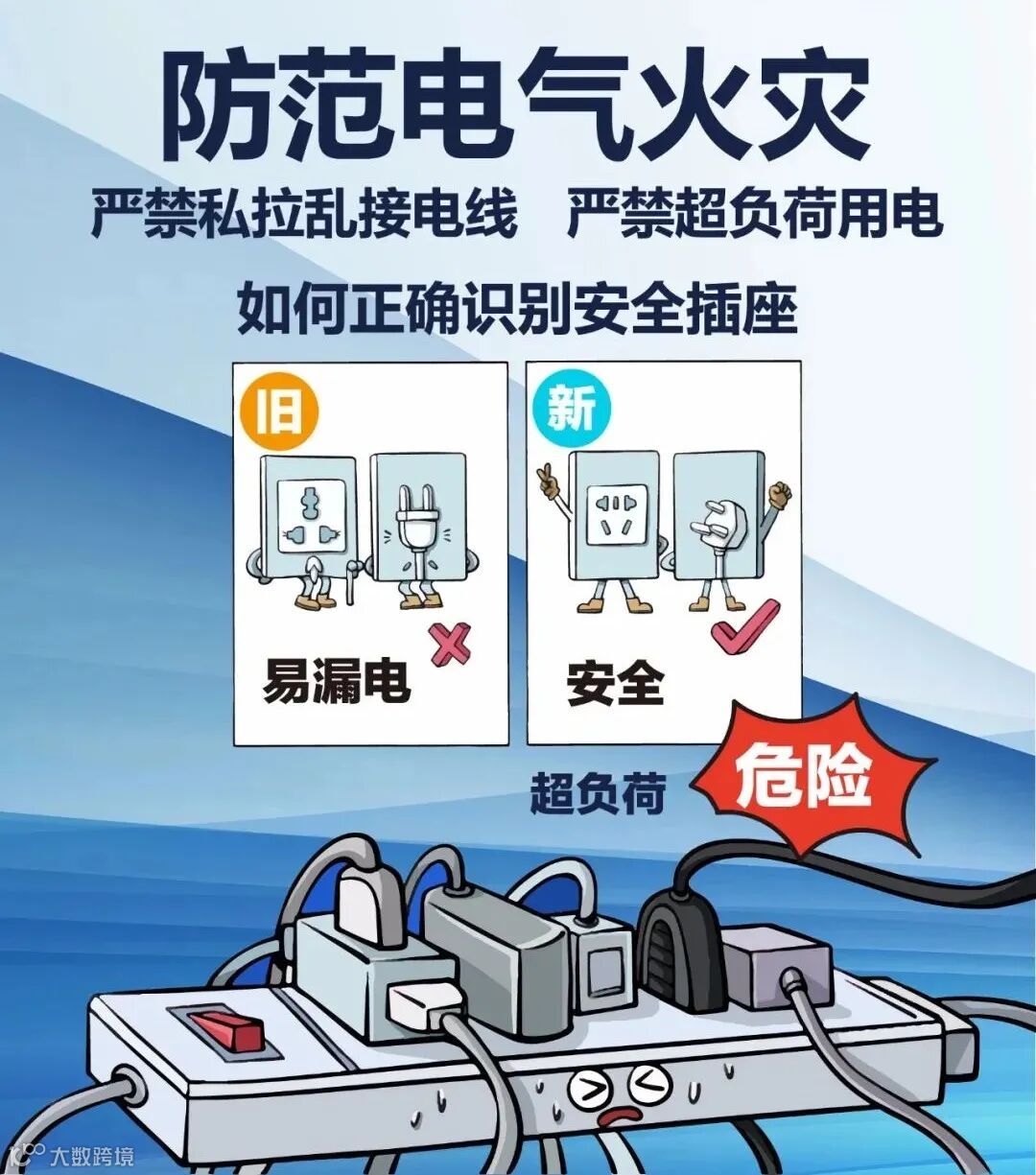 防范电气火灾

严禁私拉乱接电线　严禁超负荷用电

如何正确识别安全插座

旧

易漏电

新

安全

超负荷

危险

大数跨境