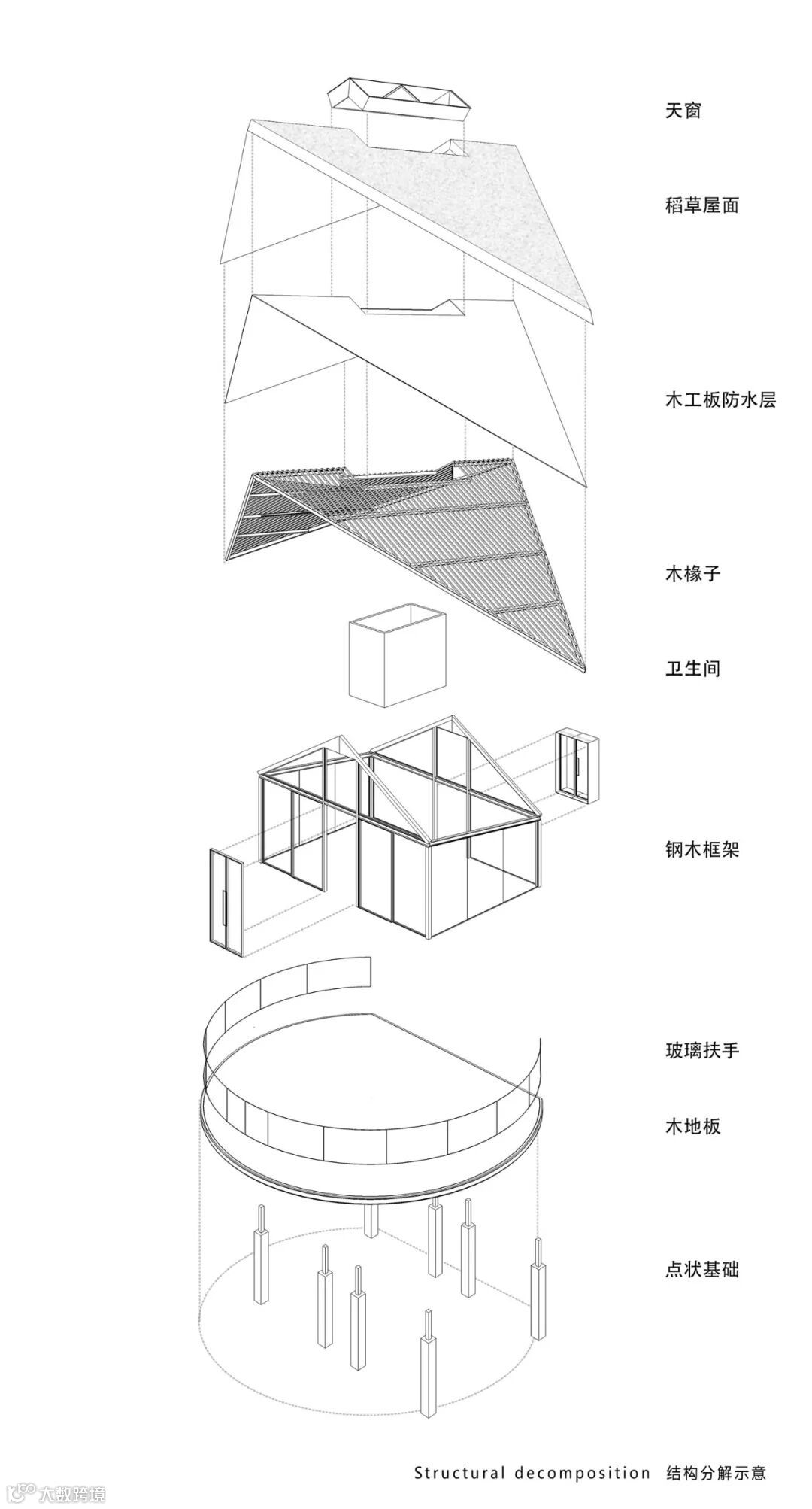 天窗

稻草屋面

木工板防水层

木椽子

卫生间

钢木框架

玻璃扶手

木地板

点状基础

Structural decomposition 结构分解示意

大数跨境