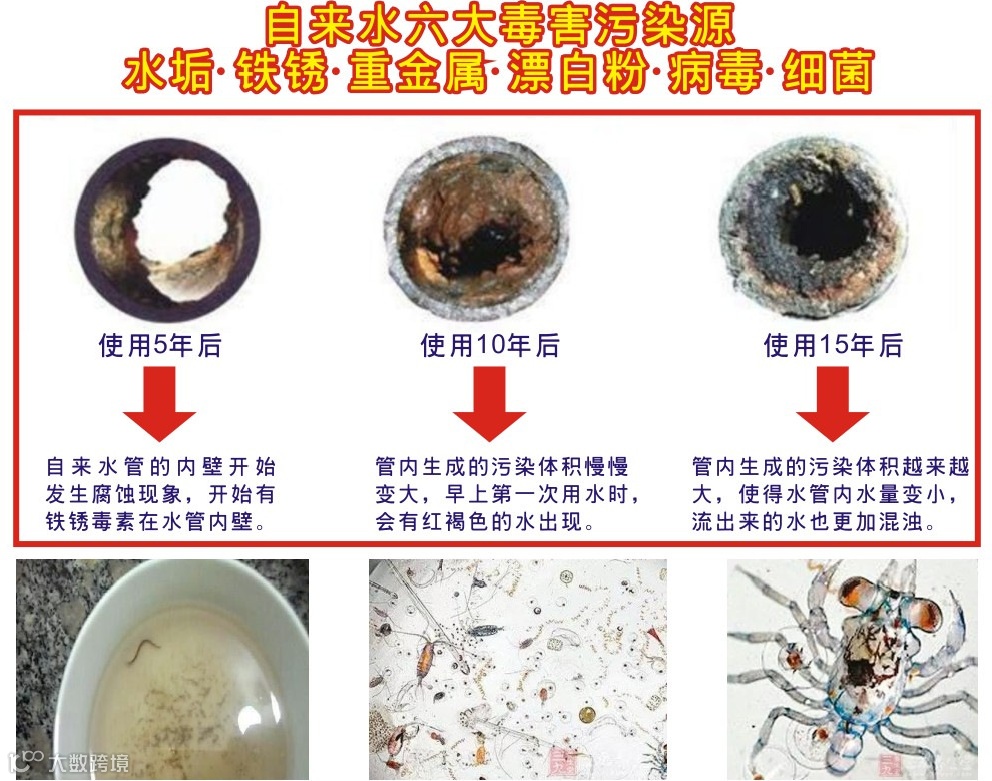 自来水六大毒害污染源
水垢·铁锈·重金属·漂白粉·病毒·细菌

使用5年后

自来水管的内壁开始发生腐蚀现象，开始有铁锈毒素在水管内壁。

使用10年后

管内生成的污染体积慢慢变大，早上第一次用水时，会有红褐色的水出现。

使用15年后

管内生成的污染体积越来越大，使得水管内水量变小，流出来的水也更加混浊。

大数跨境