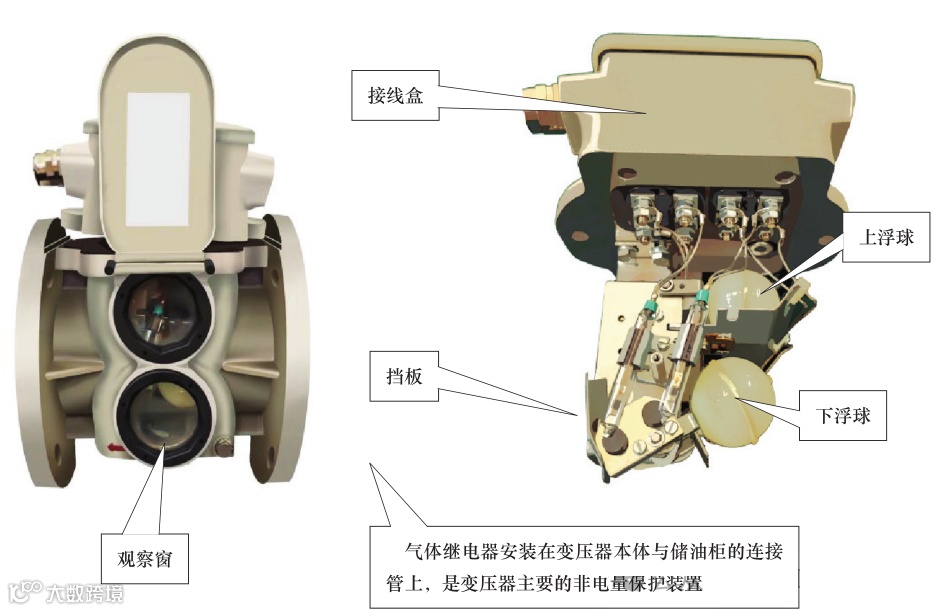 接线盒

上浮球

挡板

下浮球

观察窗

气体继电器安装在变压器本体与储油柜的连接管上，是变压器主要的非电量保护装置

大数跨境