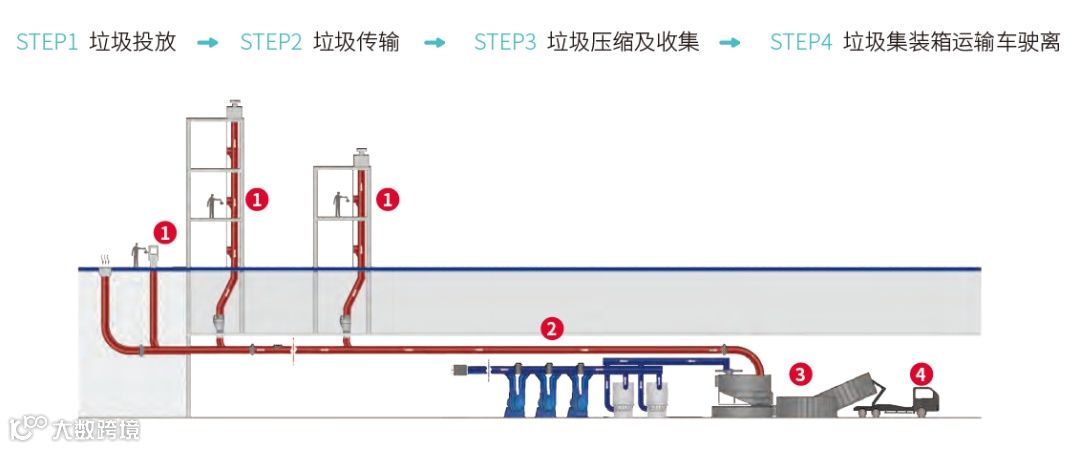 STEP1 垃圾投放 → STEP2 垃圾传输 → STEP3 垃圾压缩及收集 → STEP4 垃圾集装箱运输车驶离

1
1
1
2
3
4

大数跨境