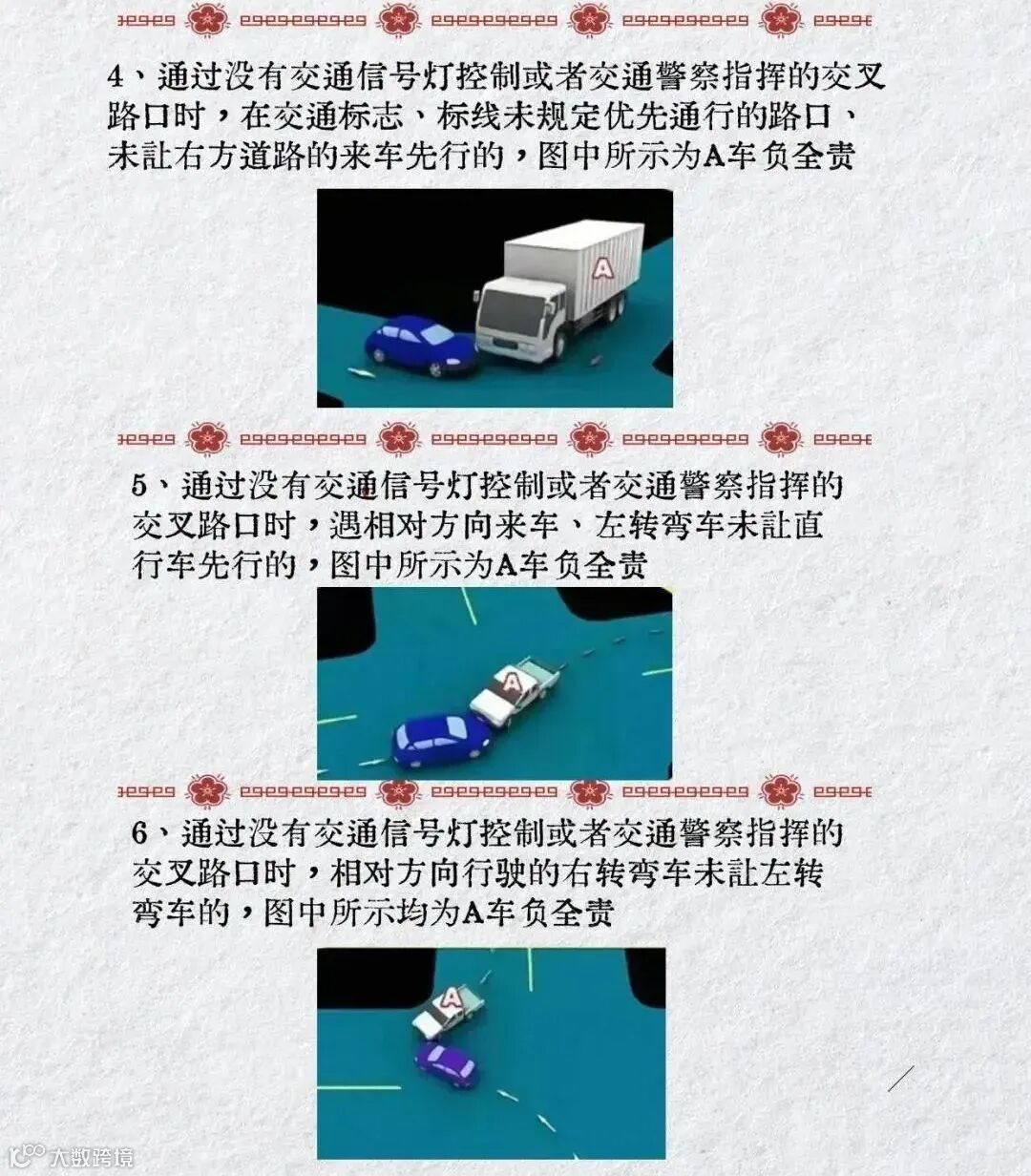 4、通过没有交通信号灯控制或者交通警察指挥的交叉路口时，在交通标志、标线未规定优先通行的路口、未让右方道路的来车先行的，图中所示为A车负全责

A

5、通过没有交通信号灯控制或者交通警察指挥的交叉路口时，遇相对方向来车、左转弯车未让直行车先行的，图中所示为A车负全责

A

6、通过没有交通信号灯控制或者交通警察指挥的交叉路口时，相对方向行驶的右转弯车未让左转弯车的，图中所示均为A车负全责

A

大数跨境