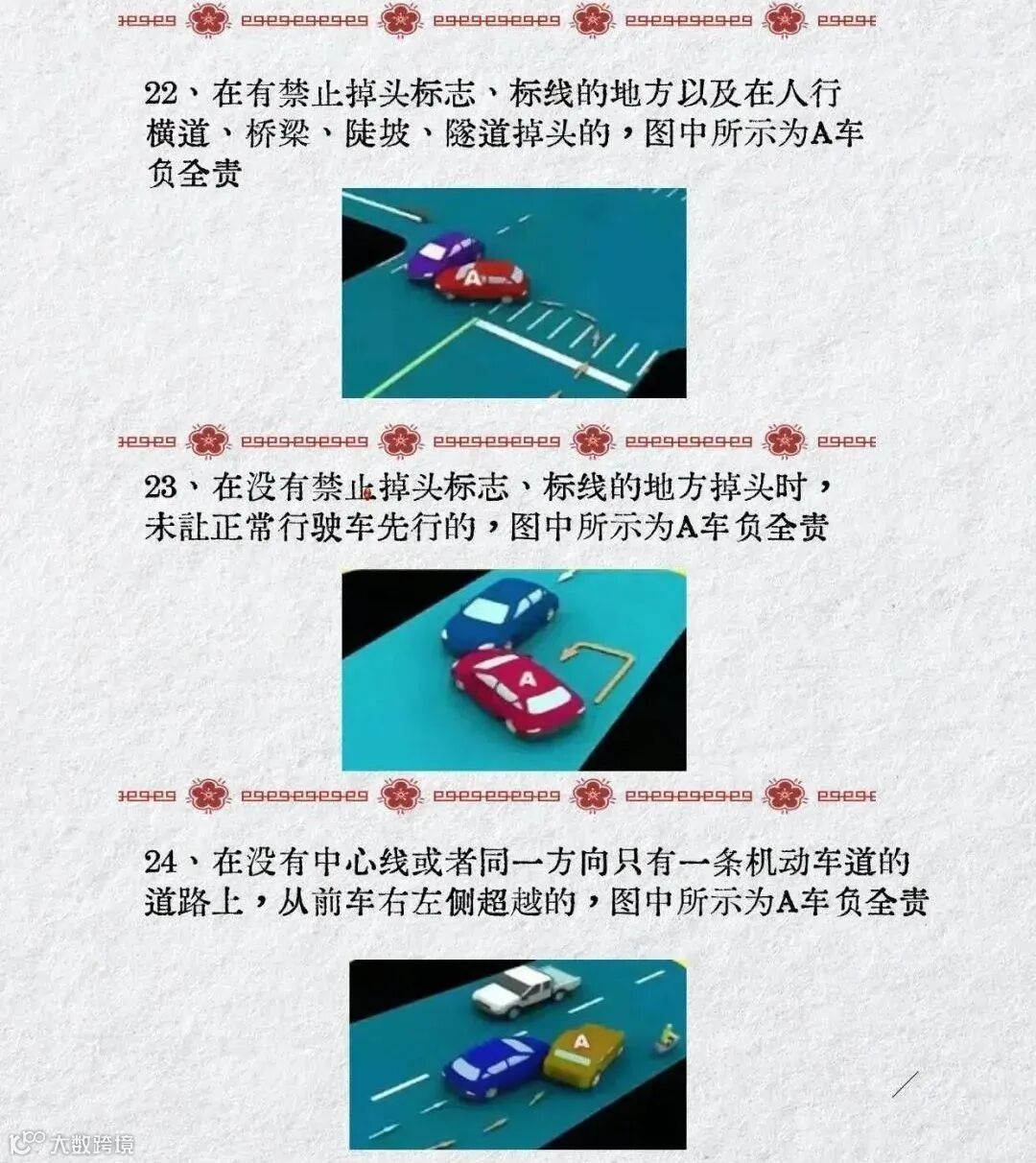 22、在有禁止掉头标志、标线的地方以及在人行横道、桥梁、陡坡、隧道掉头的，图中所示为A车负全责

A

23、在没有禁止掉头标志、标线的地方掉头时，未让正常行驶车先行的，图中所示为A车负全责

A

24、在没有中心线或者同一方向只有一条机动车道的道路上，从前车右左侧超越的，图中所示为A车负全责

A

大数跨境