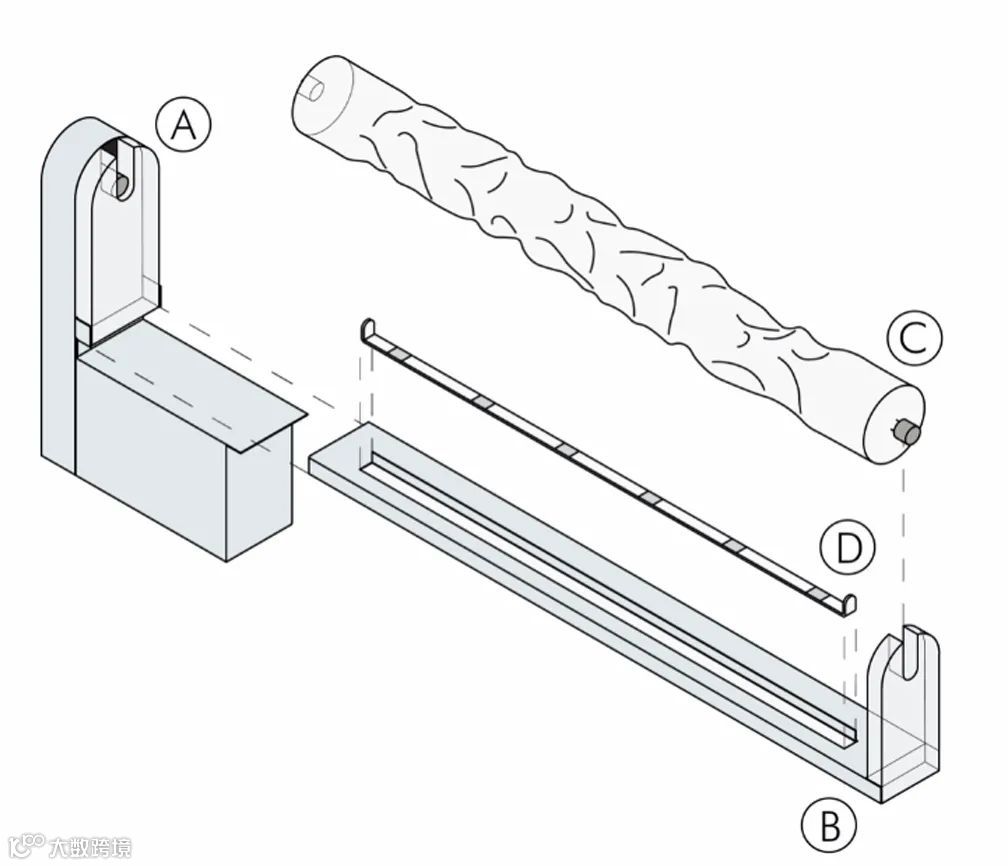 A

C

D

B

大数跨境