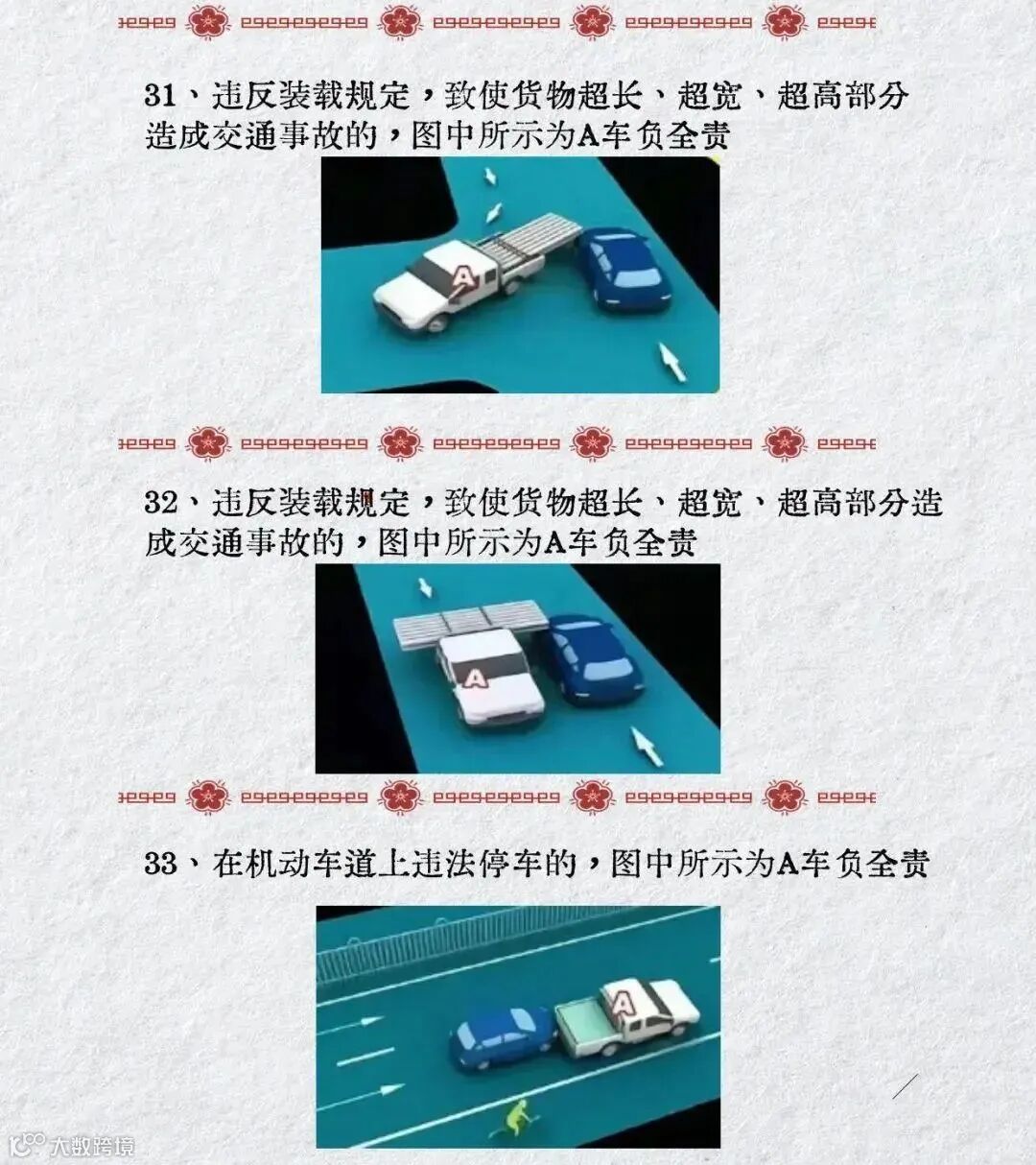 31、违反装载规定，致使货物超长、超宽、超高部分造成交通事故的，图中所示为A车负全责

A

32、违反装载规定，致使货物超长、超宽、超高部分造成交通事故的，图中所示为A车负全责

A

33、在机动车道上违法停车的，图中所示为A车负全责

A

大数跨境