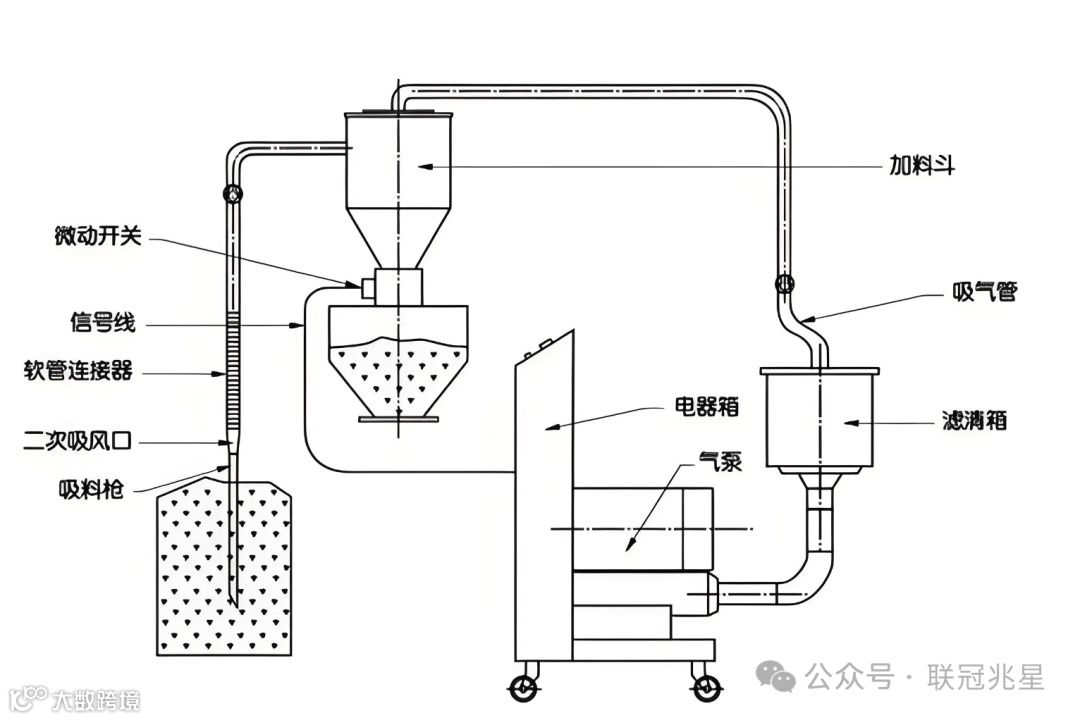 加料斗
微动开关
吸气管
信号线
软管连接器
电器箱
滤清箱
二次吸风口
气泵
吸料枪
公众号 · 联冠兆星
大数跨境