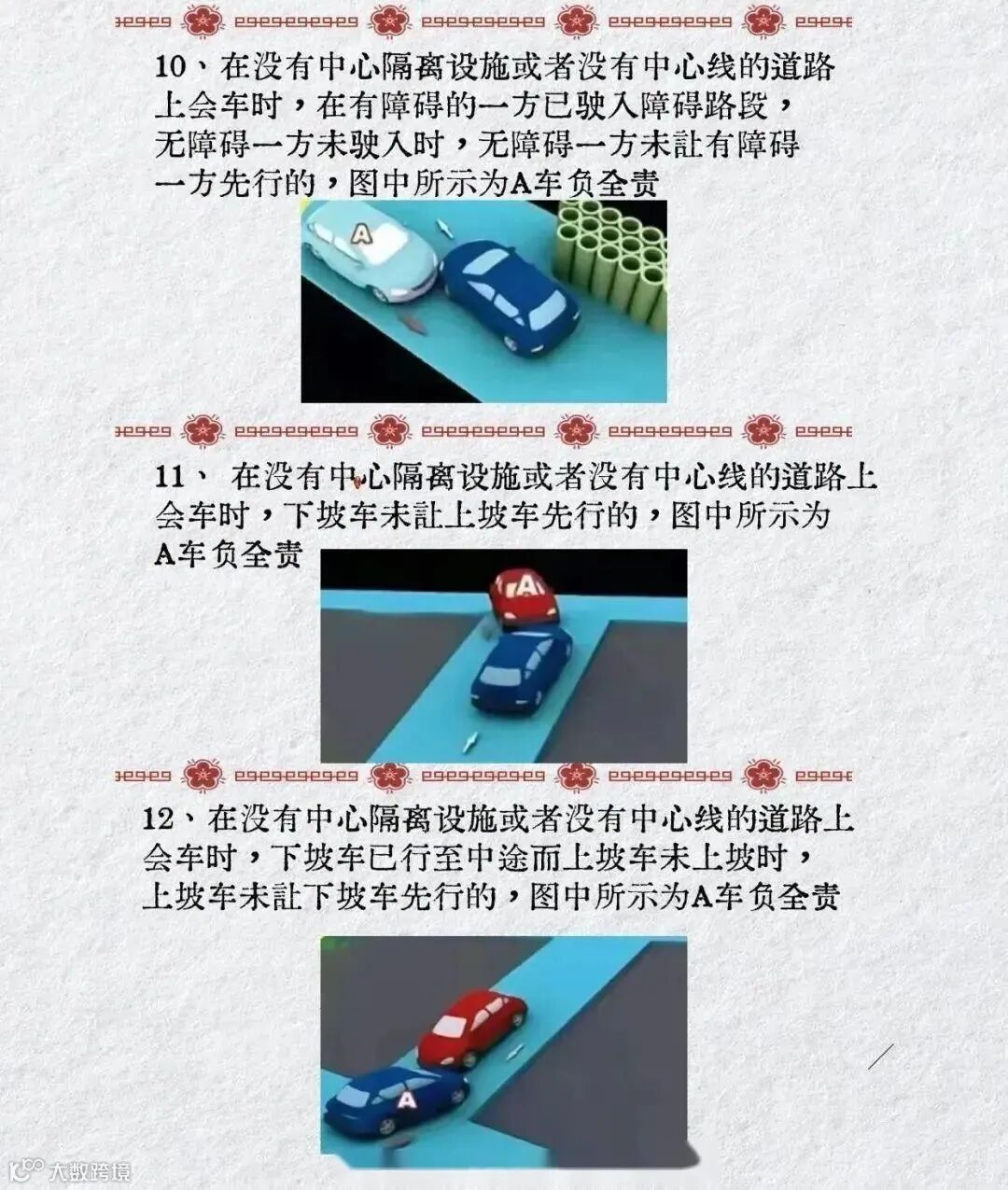 10、在没有中心隔离设施或者没有中心线的道路上会车时，在有障碍的一方已驶入障碍路段，无障碍一方未驶入时，无障碍一方未让有障碍一方先行的，图中所示为A车负全责

A

11、 在没有中心隔离设施或者没有中心线的道路上会车时，下坡车未让上坡车先行的，图中所示为A车负全责

A

12、在没有中心隔离设施或者没有中心线的道路上会车时，下坡车已行至中途而上坡车未上坡时，上坡车未让下坡车先行的，图中所示为A车负全责

A

大数跨境