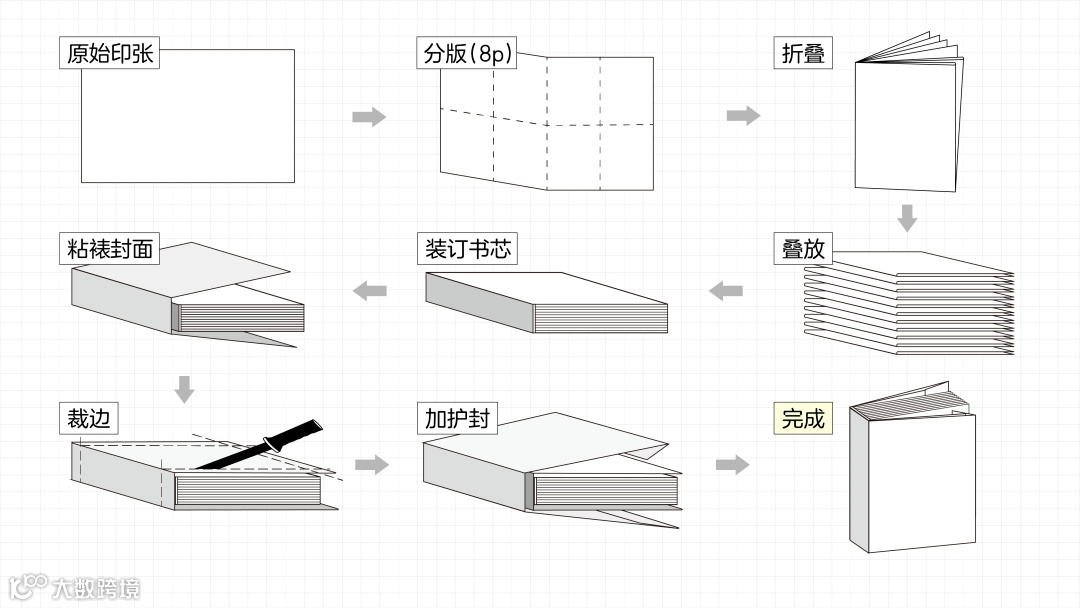 原始印张

分版(8p)

折叠

叠放

装订书芯

粘裱封面

裁边

加护封

完成

大数跨境