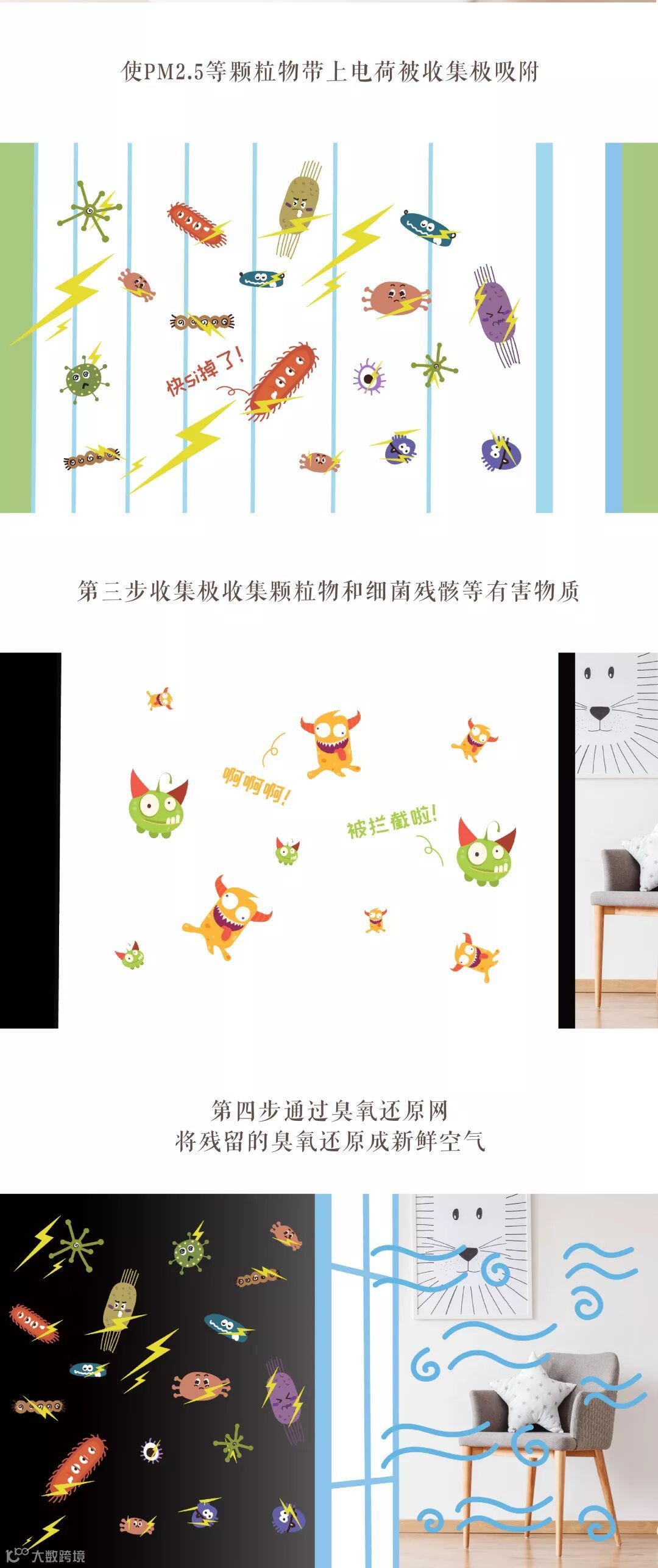 使PM2.5等颗粒物带上电荷被收集极吸附

快si掉了!

第三步收集极收集颗粒物和细菌残骸等有害物质

啊啊啊!

被拦截啦!

第四步通过臭氧还原网
将残留的臭氧还原成新鲜空气

大数跨境