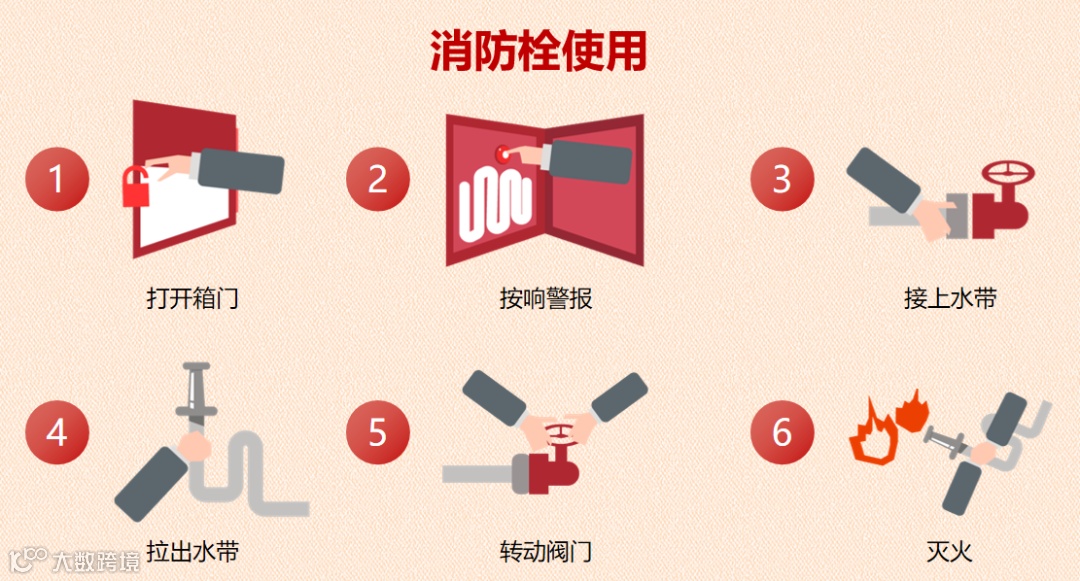 消防栓使用

1
打开箱门

2
按响警报

3
接上水带

4
拉出水带

5
转动阀门

6
灭火

大数跨境