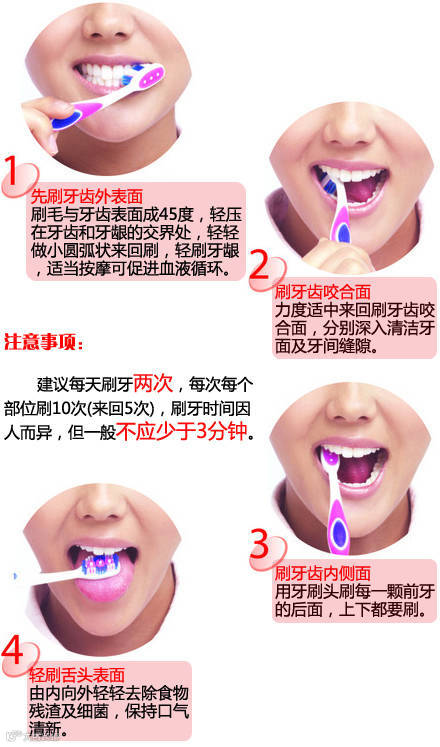 1
先刷牙齿外表面
刷毛与牙齿表面成45度，轻压在牙齿和牙龈的交界处，轻轻做小圆弧状来回刷，轻刷牙龈，适当按摩可促进血液循环。

2
刷牙齿咬合面
力度适中来回刷牙齿咬合面，分别深入清洁牙面及牙间缝隙。

注意事项：

建议每天刷牙两次，每次每个部位刷10次(来回5次)，刷牙时间因人而异，但一般不应少于3分钟。

3
刷牙齿内侧面
用牙刷头刷每一颗前牙的后面，上下都要刷。

4
轻刷舌头表面
由内向外轻轻去除食物残渣及细菌，保持口气清新。