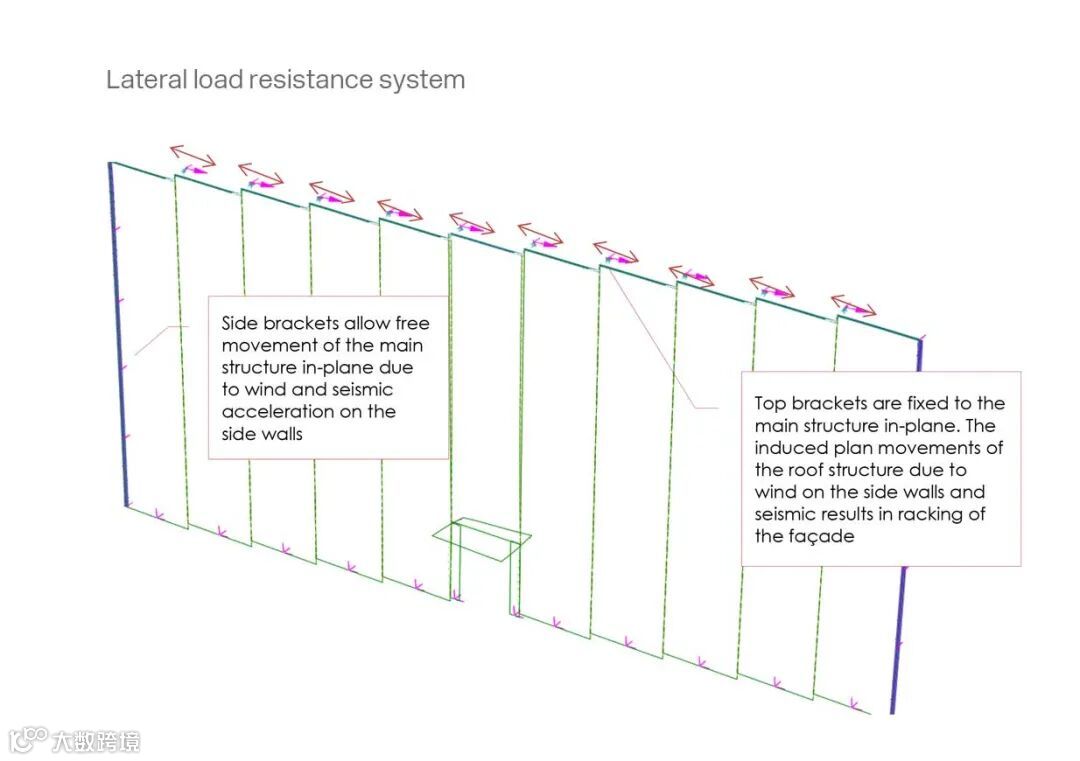 Lateral load resistance system

Side brackets allow free movement of the main structure in-plane due to wind and seismic acceleration on the side walls

Top brackets are fixed to the main structure in-plane. The induced plan movements of the roof structure due to wind on the side walls and seismic results in racking of the façade

大数跨境