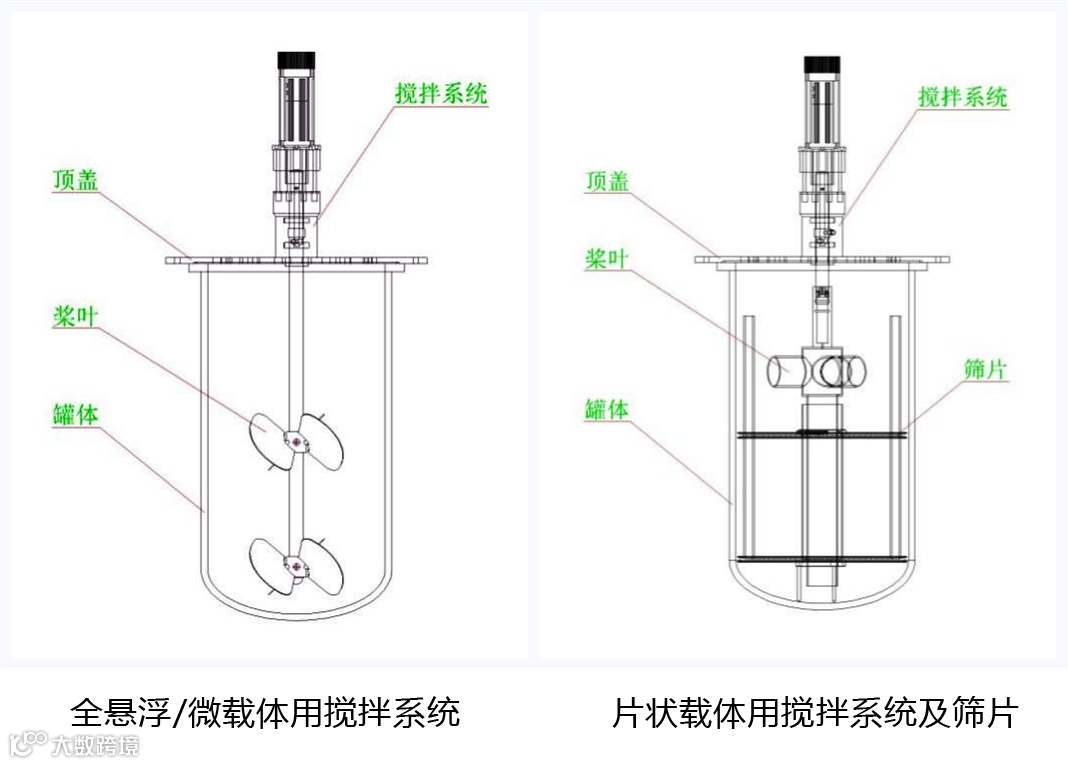 搅拌系统

顶盖

桨叶

罐体

全悬浮/微载体用搅拌系统

搅拌系统

顶盖

桨叶

筛片

罐体

片状载体用搅拌系统及筛片

大数跨境