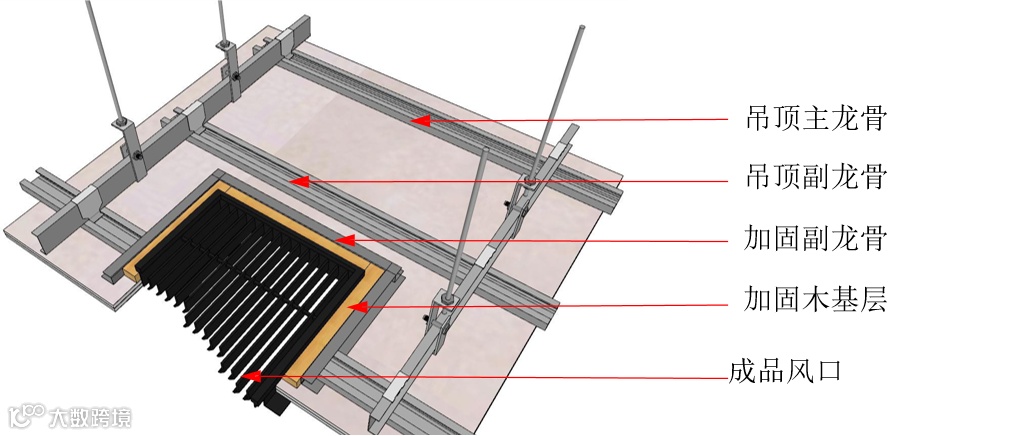 吊顶主龙骨
吊顶副龙骨
加固副龙骨
加固木基层
成品风口

大数跨境