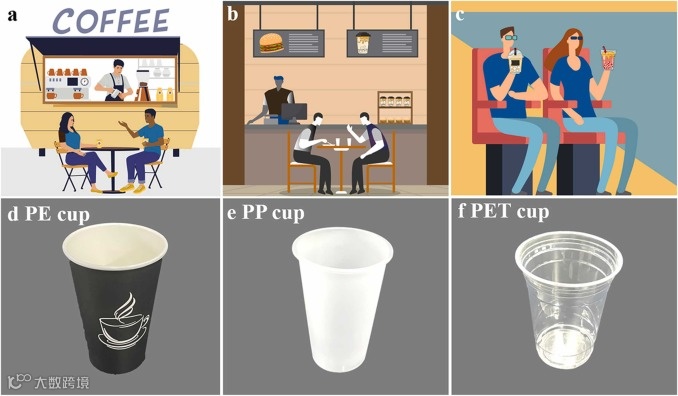 a
COFFEE
b
c
d PE cup
e PP cup
f PET cup
大数跨境