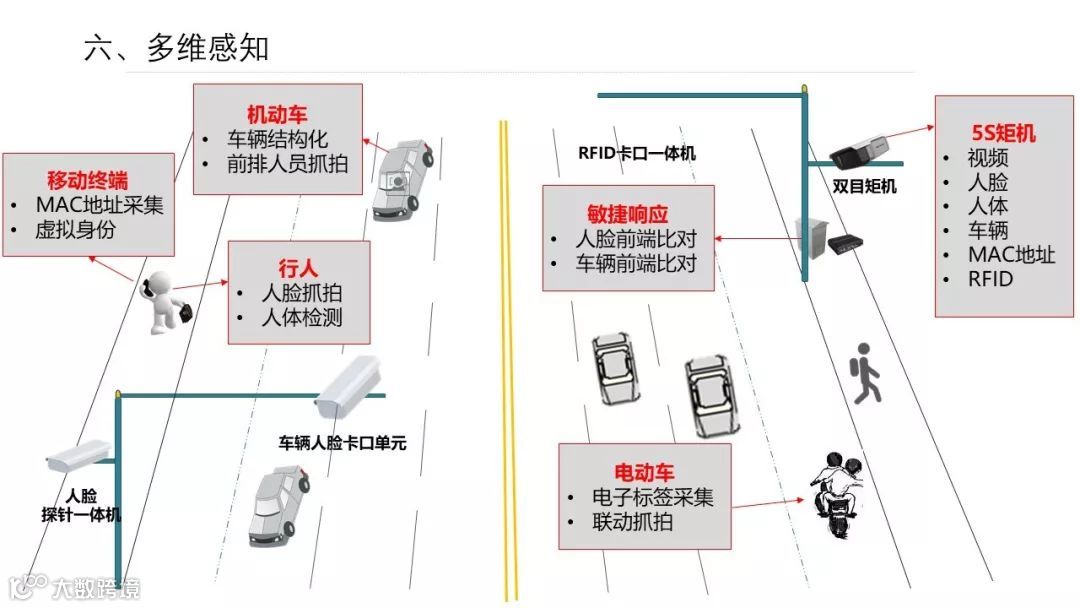 六、多维感知

机动车
• 车辆结构化
• 前排人员抓拍

移动终端
• MAC地址采集
• 虚拟身份

行人
• 人脸抓拍
• 人体检测

车辆人脸卡口单元

人脸
探针一体机

RFID卡口一体机

敏捷响应
• 人脸前端比对
• 车辆前端比对

双目矩机

5S矩机
• 视频
• 人脸
• 人体
• 车辆
• MAC地址
• RFID

电动车
• 电子标签采集
• 联动抓拍

大数跨境