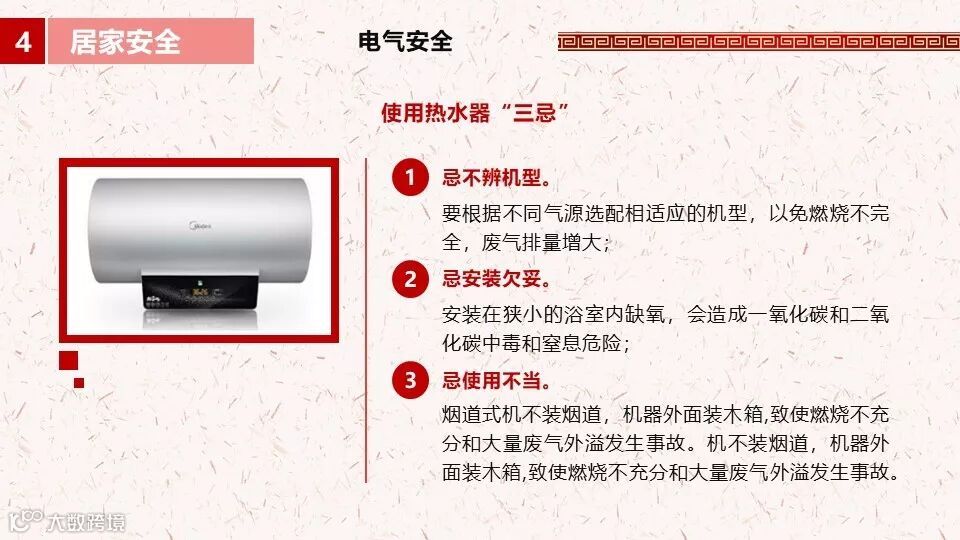 4 居家安全

电气安全

使用热水器“三忌”

Midea

1 忌不辨机型。
要根据不同气源选配相适应的机型，以免燃烧不完全，废气排量增大；

2 忌安装欠妥。
安装在狭小的浴室内缺氧，会造成一氧化碳和二氧化碳中毒和窒息危险；

3 忌使用不当。
烟道式机不装烟道，机器外面装木箱,致使燃烧不充分和大量废气外溢发生事故。机不装烟道，机器外面装木箱,致使燃烧不充分和大量废气外溢发生事故。

大数跨境