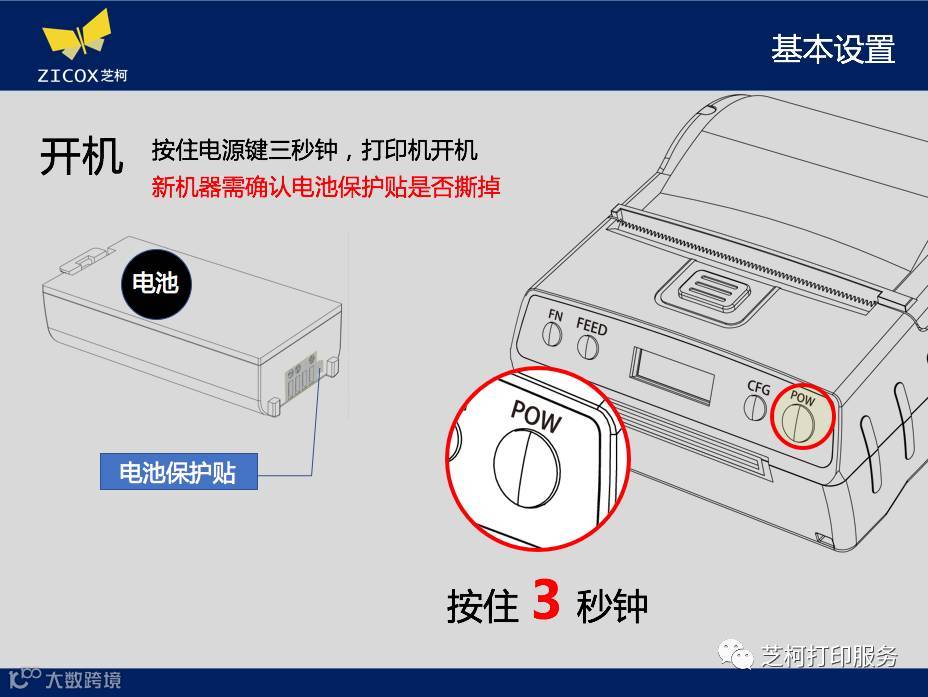 ZICOX芝柯

基本设置

开机 按住电源键三秒钟，打印机开机
新机器需确认电池保护贴是否撕掉

电池

电池保护贴

FN FEED CFG POW

POW

按住 3 秒钟

芝柯打印服务

大数跨境