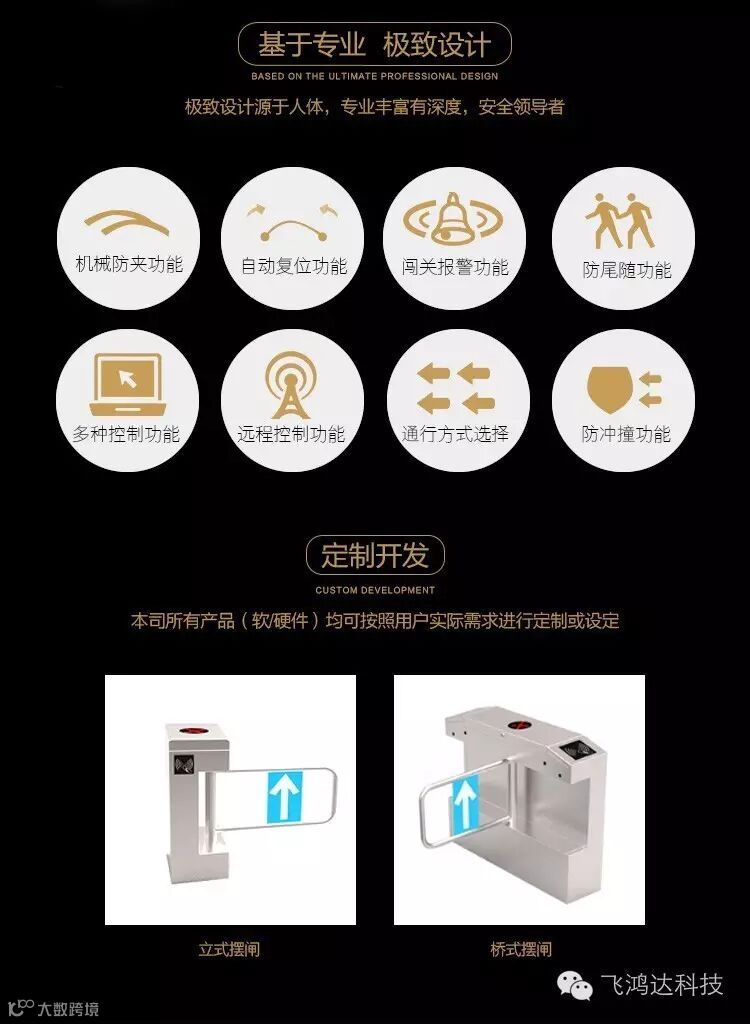 基于专业 极致设计

BASED ON THE ULTIMATE PROFESSIONAL DESIGN

极致设计源于人体，专业丰富有深度，安全领导者

机械防夹功能

自动复位功能

闯关报警功能

防尾随功能

多种控制功能

远程控制功能

通行方式选择

防冲撞功能

定制开发

CUSTOM DEVELOPMENT

本司所有产品（软/硬件）均可按照用户实际需求进行定制或设定

立式摆闸

桥式摆闸

飞鸿达科技

大数跨境