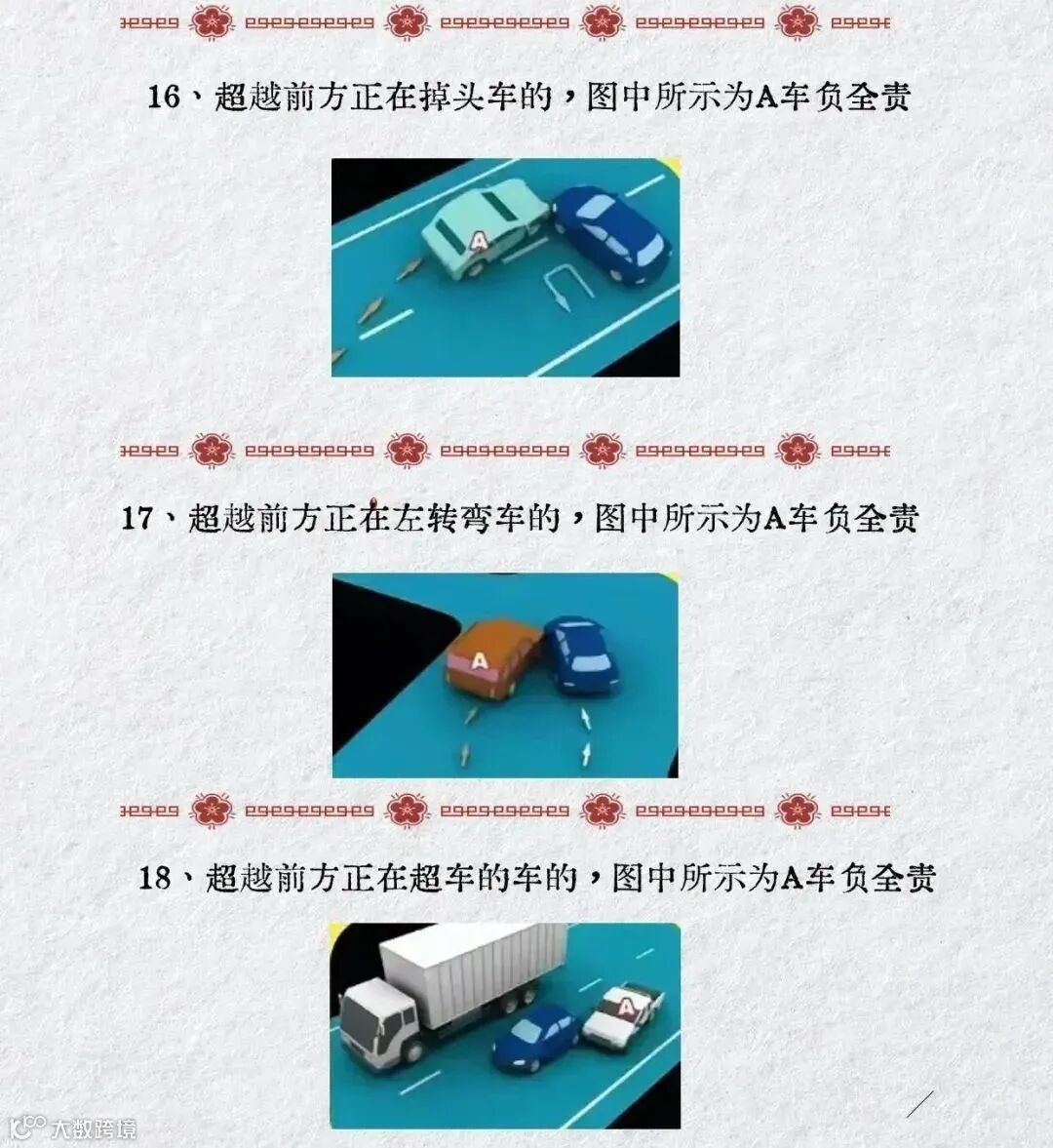 16、超越前方正在掉头车的，图中所示为A车负全责

A

17、超越前方正在左转弯车的，图中所示为A车负全责

A

18、超越前方正在超车的车的，图中所示为A车负全责

A

大数跨境