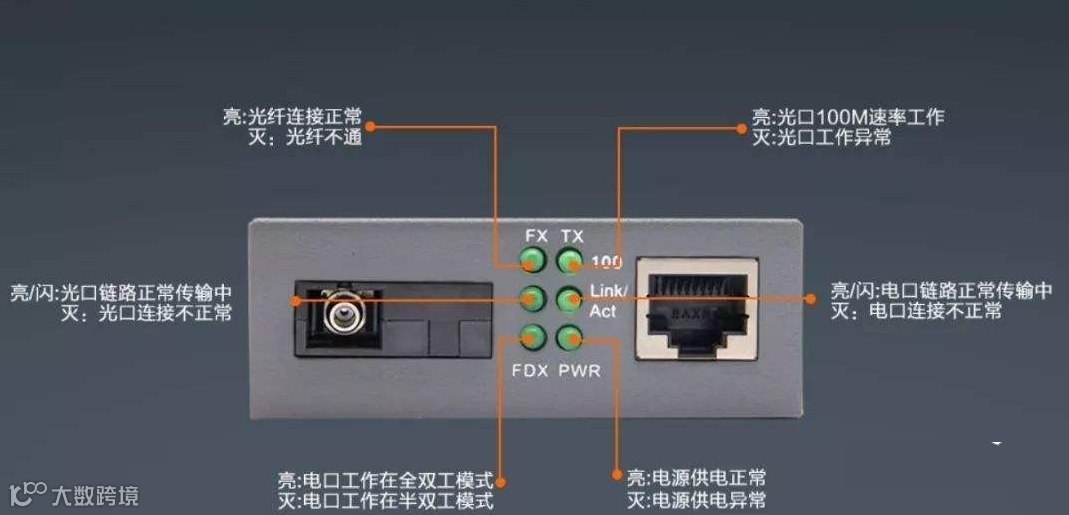 亮:光纤连接正常
灭：光纤不通

亮:光口100M速率工作
灭:光口工作异常

FX TX
100
Link/
Act
FDX PWR

亮/闪:光口链路正常传输中
灭：光口连接不正常

亮/闪:电口链路正常传输中
灭：电口连接不正常

亮:电口工作在全双工模式
灭:电口工作在半双工模式

亮:电源供电正常
灭:电源供电异常

大数跨境