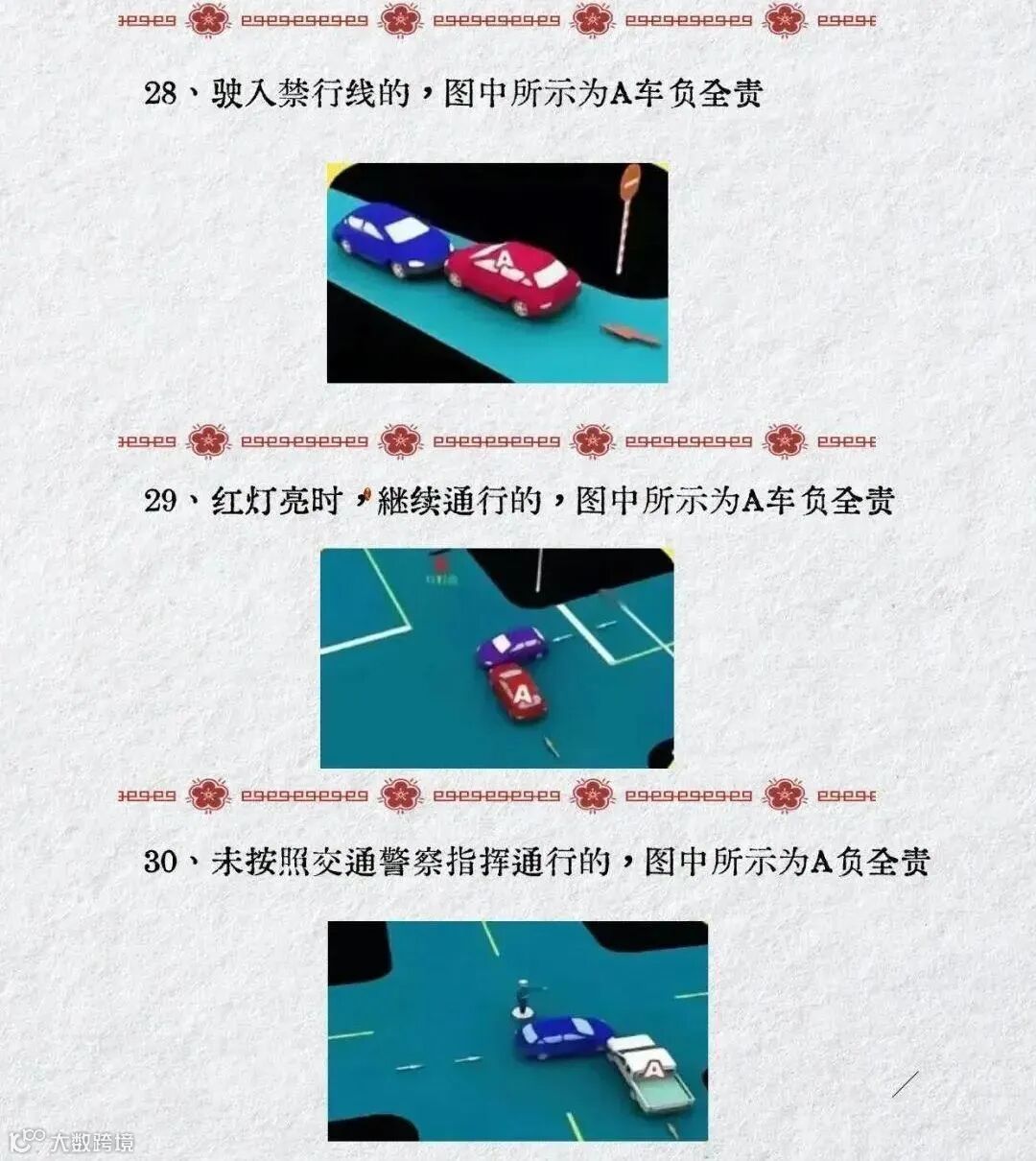 28、驶入禁行线的，图中所示为A车负全责

A

29、红灯亮时，继续通行的，图中所示为A车负全责

A

30、未按照交通警察指挥通行的，图中所示为A负全责

A

大数跨境