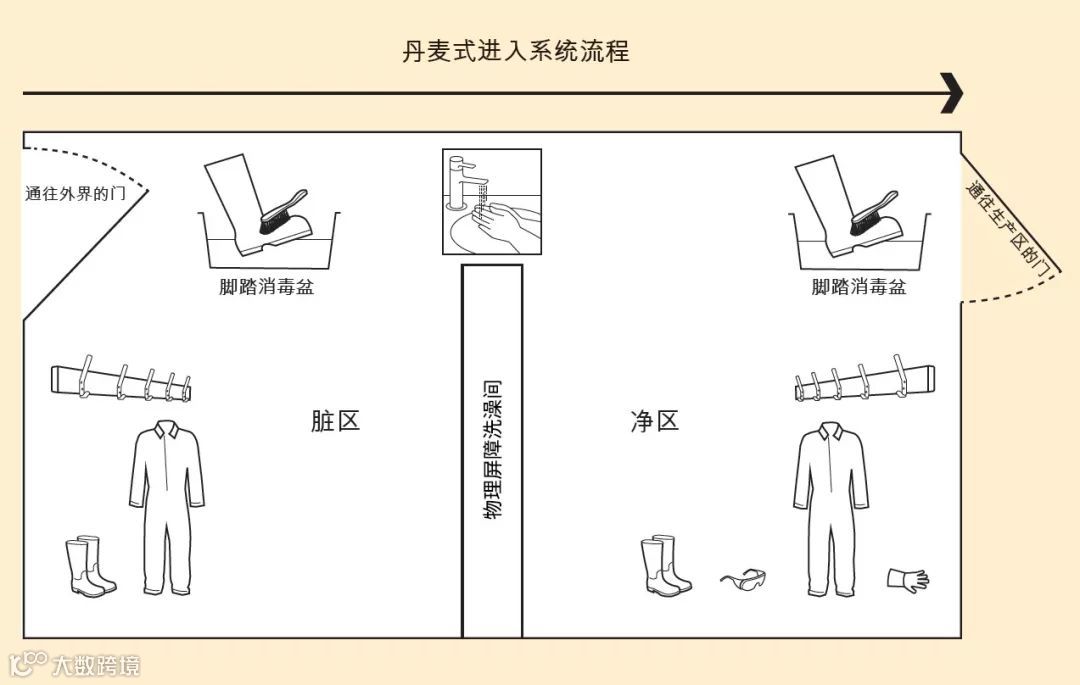 丹麦式进入系统流程

通往外界的门

脚踏消毒盆

脚踏消毒盆

通往生产区的门

脏区

物理屏障洗澡间

净区

大数跨境