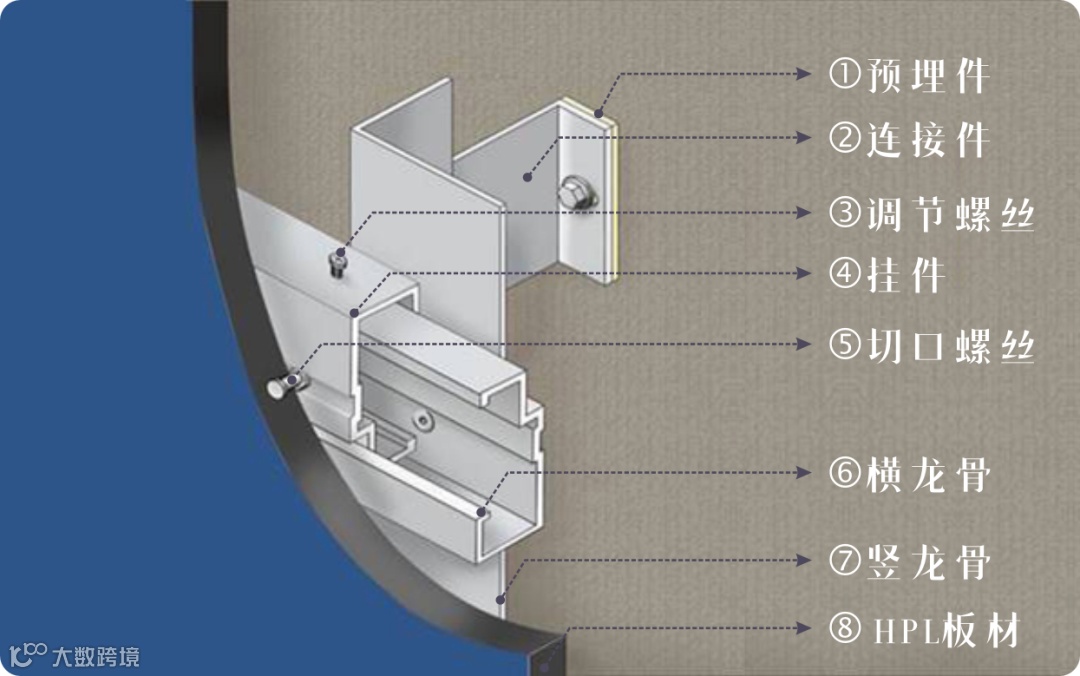 ①预埋件
②连接件
③调节螺丝
④挂件
⑤切口螺丝
⑥横龙骨
⑦竖龙骨
⑧HPL板材
大数跨境