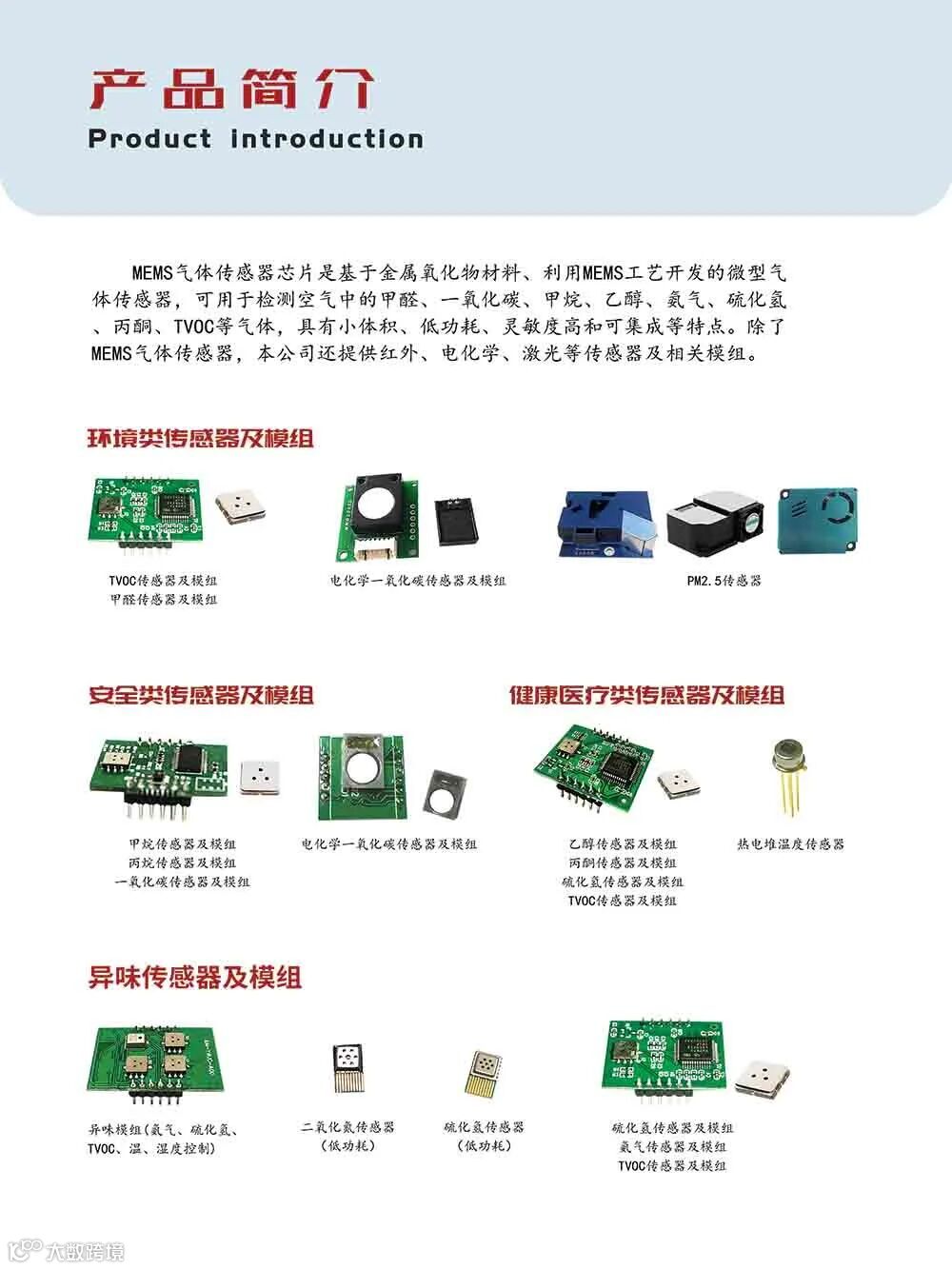 产品简介
Product introduction

MEMS气体传感器芯片是基于金属氧化物材料、利用MEMS工艺开发的微型气体传感器，可用于检测空气中的甲醛、一氧化碳、甲烷、乙醇、氨气、硫化氢、丙酮、TVOC等气体，具有小体积、低功耗、灵敏度高和可集成等特点。除了MEMS气体传感器，本公司还提供红外、电化学、激光等传感器及相关模组。

环境类传感器及模组

TVOC传感器及模组
甲醛传感器及模组

电化学一氧化碳传感器及模组

PM2.5传感器

安全类传感器及模组

甲烷传感器及模组
丙烷传感器及模组
一氧化碳传感器及模组

电化学一氧化碳传感器及模组

健康医疗类传感器及模组

乙醇传感器及模组
丙酮传感器及模组
硫化氢传感器及模组
TVOC传感器及模组

热电堆温度传感器

异味传感器及模组

异味模组(氨气、硫化氢、TVOC、温、湿度控制)

二氧化氮传感器
(低功耗)

硫化氢传感器
(低功耗)

硫化氢传感器及模组
氨气传感器及模组
TVOC传感器及模组

大数跨境