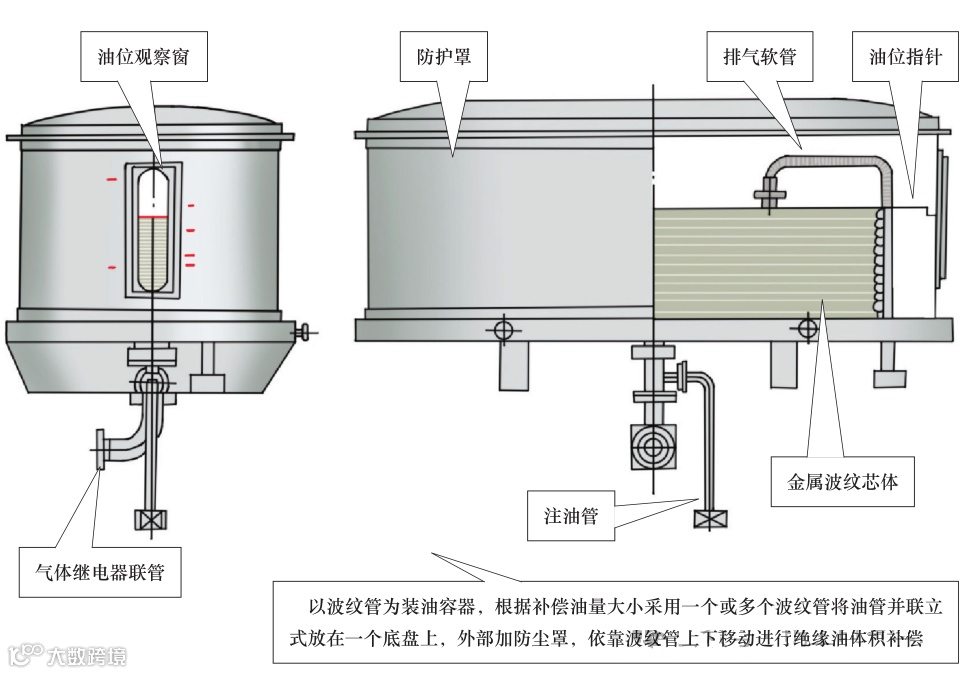 油位观察窗

防护罩

排气软管

油位指针

金属波纹芯体

注油管

气体继电器联管

以波纹管为装油容器，根据补偿油量大小采用一个或多个波纹管将油管并联立式放在一个底盘上，外部加防尘罩，依靠波纹管上下移动进行绝缘油体积补偿

大数跨境