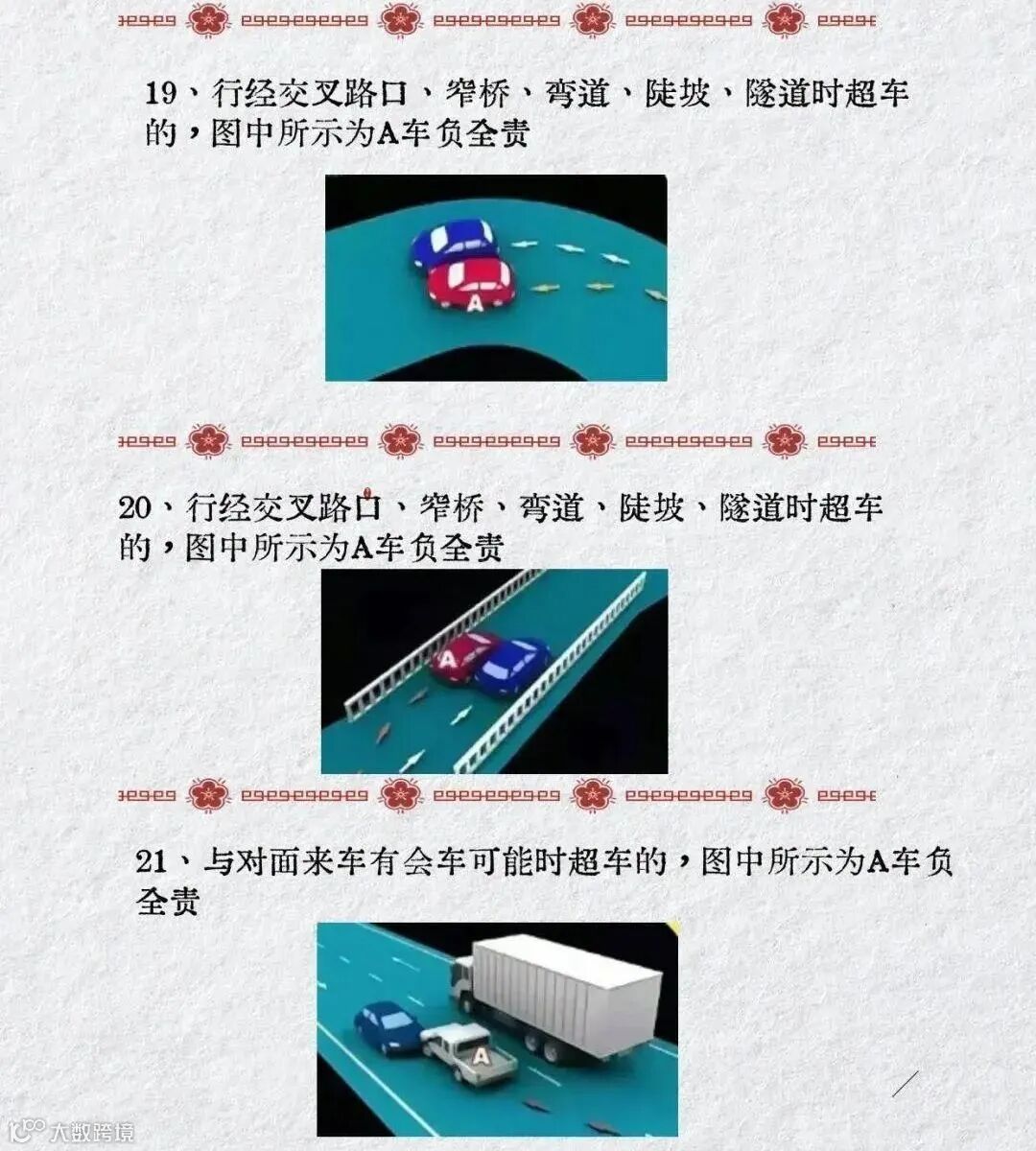 19、行经交叉路口、窄桥、弯道、陡坡、隧道时超车的，图中所示为A车负全责

A

20、行经交叉路口、窄桥、弯道、陡坡、隧道时超车的，图中所示为A车负全责

A

21、与对面来车有会车可能时超车的，图中所示为A车负全责

A

大数跨境