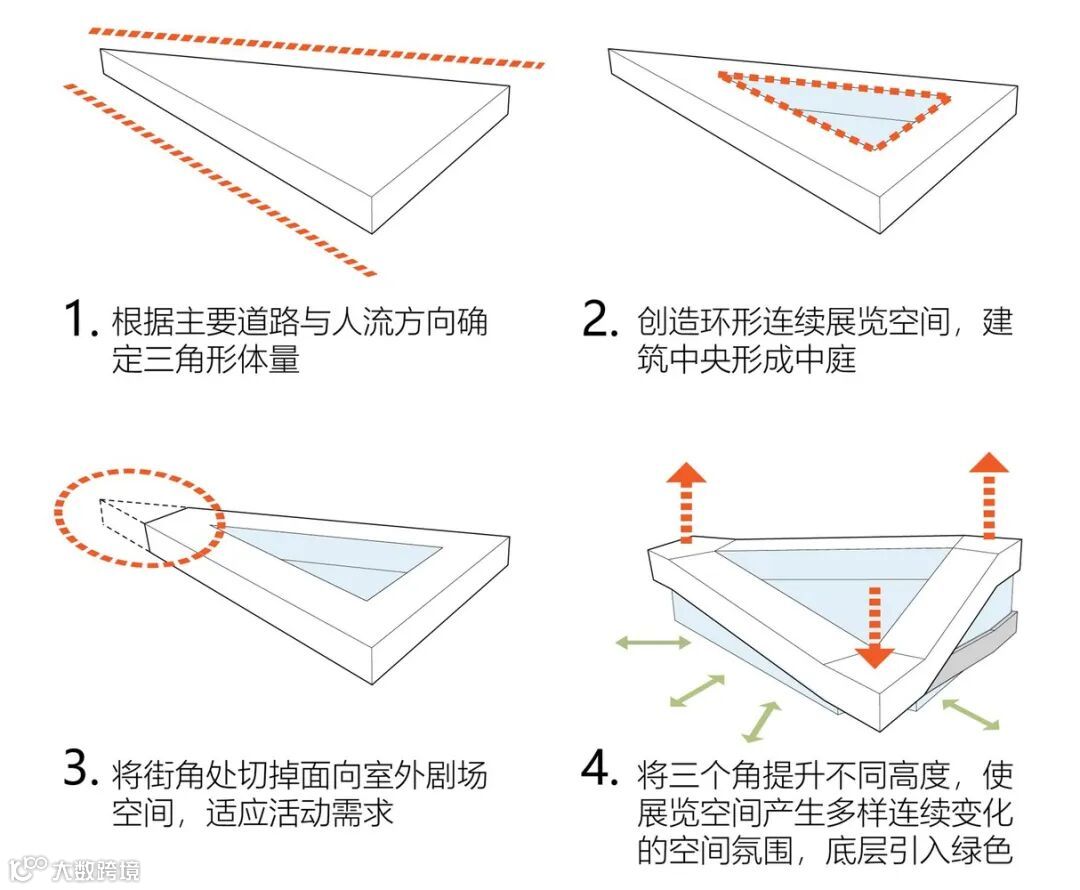 1. 根据主要道路与人流方向确定三角形体量

2. 创造环形连续展览空间，建筑中央形成中庭

3. 将街角处切掉面向室外剧场空间，适应活动需求

4. 将三个角提升不同高度，使展览空间产生多样连续变化的空间氛围，底层引入绿色

大数跨境