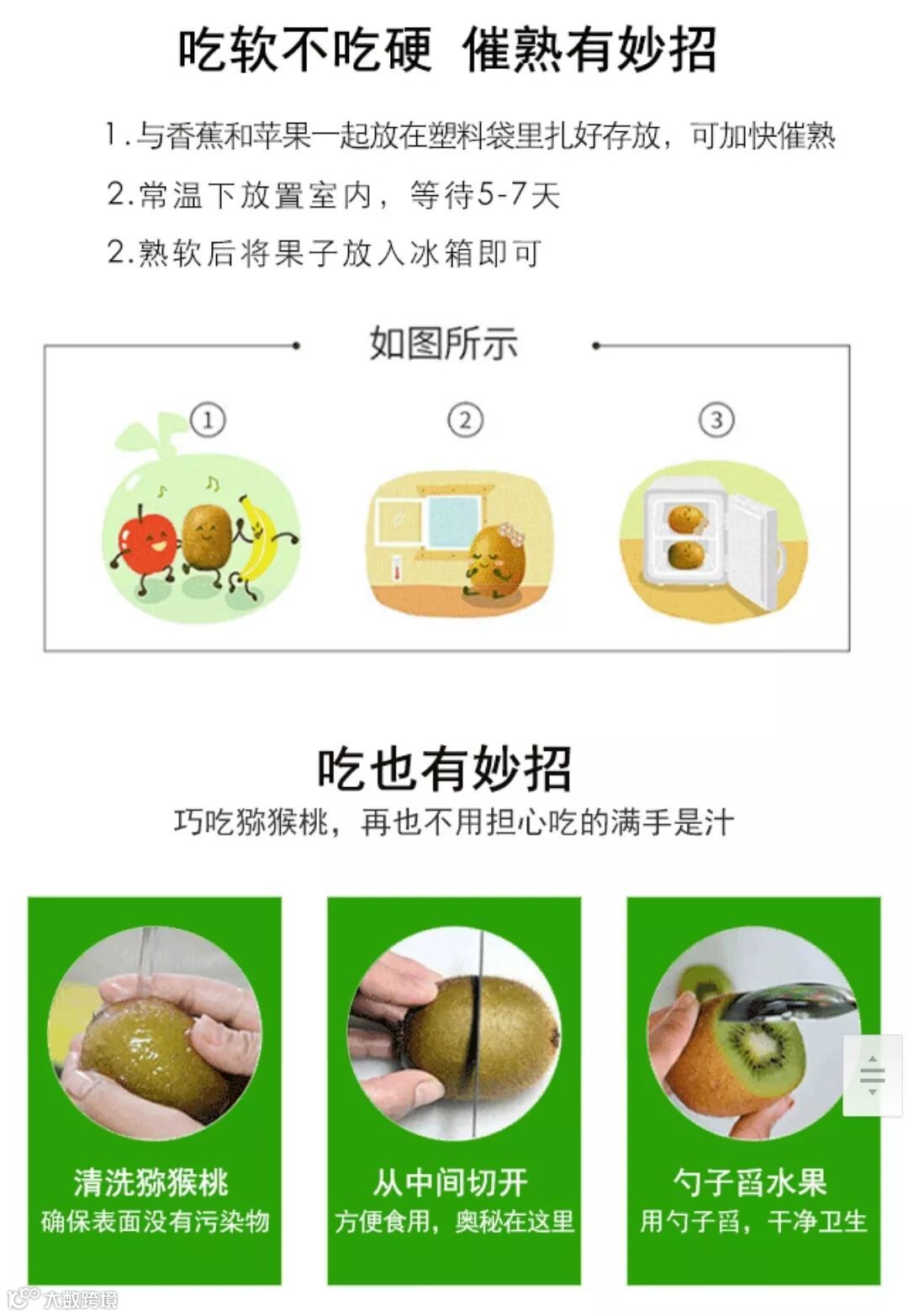 吃软不吃硬 催熟有妙招

1.与香蕉和苹果一起放在塑料袋里扎好存放，可加快催熟

2.常温下放置室内，等待5-7天

2.熟软后将果子放入冰箱即可

如图所示

①

②

③

吃也有妙招

巧吃猕猴桃，再也不用担心吃的满手是汁

清洗猕猴桃
确保表面没有污染物

从中间切开
方便食用，奥秘在这里

勺子舀水果
用勺子舀，干净卫生

大数跨境