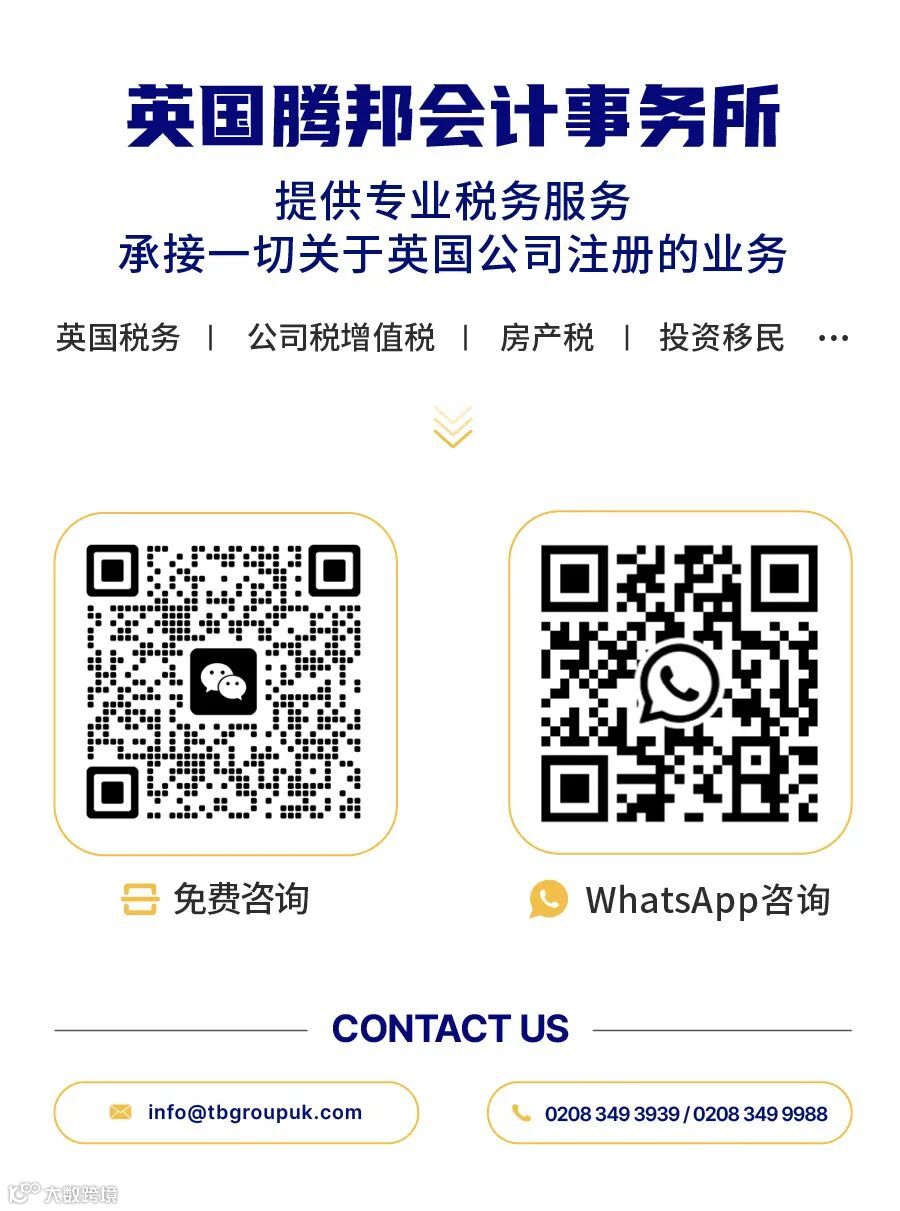 英国腾邦会计事务所

提供专业税务服务
承接一切关于英国公司注册的业务

英国税务 | 公司税增值税 | 房产税 | 投资移民 …

免费咨询

WhatsApp咨询

CONTACT US

info@tbgroupuk.com

0208 349 3939 / 0208 349 9988

大数跨境