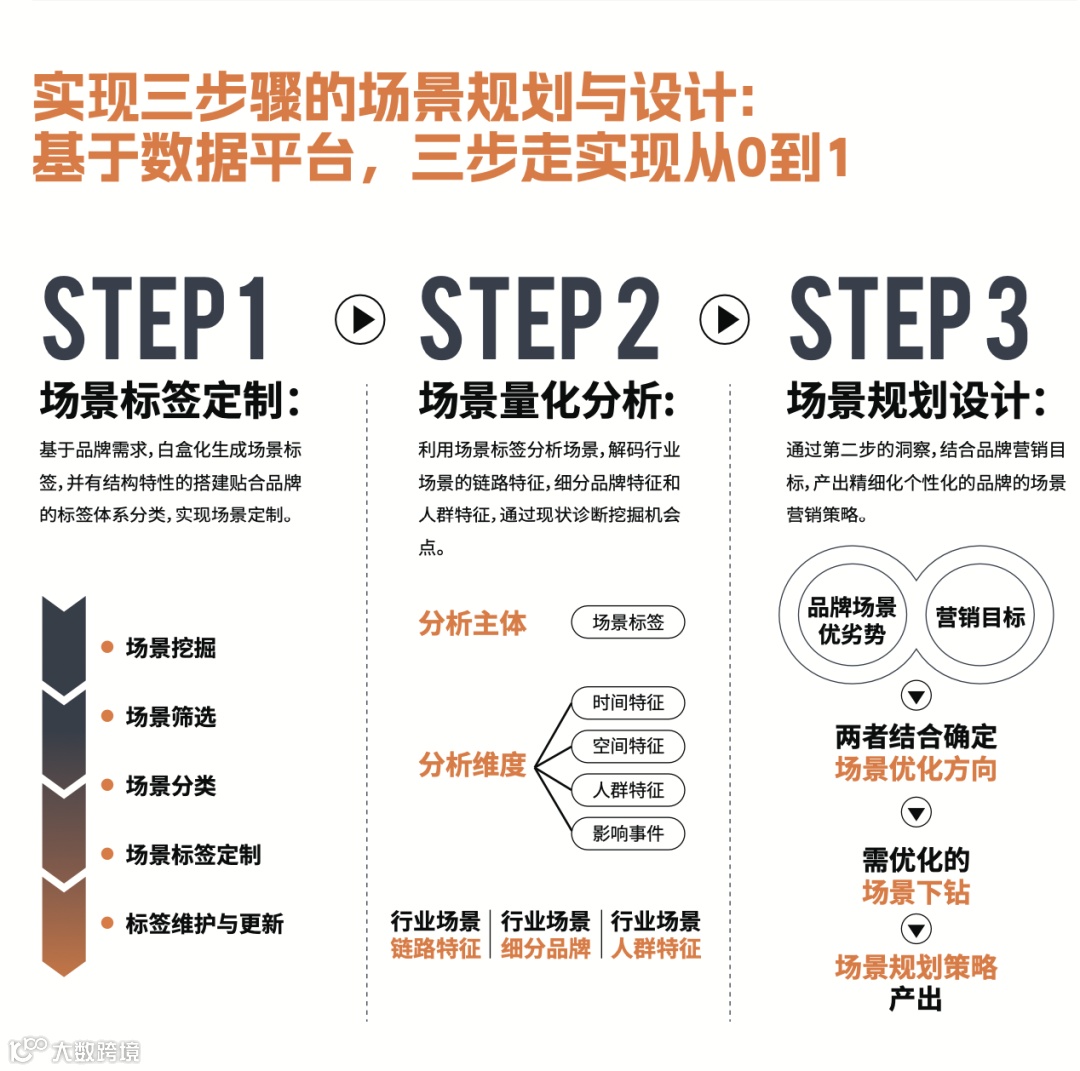 实现三步骤的场景规划与设计：
基于数据平台，三步走实现从0到1

STEP 1

场景标签定制：

基于品牌需求，白盒化生成场景标签，并有结构特性的搭建贴合品牌的标签体系分类，实现场景定制。

场景挖掘
场景筛选
场景分类
场景标签定制
标签维护与更新

STEP 2

场景量化分析：

利用场景标签分析场景，解码行业场景的链路特征，细分品牌特征和人群特征，通过现状诊断挖掘机会点。

分析主体
场景标签

分析维度
时间特征
空间特征
人群特征
影响事件

行业场景
链路特征

行业场景
细分品牌

行业场景
人群特征

STEP 3

场景规划设计：

通过第二步的洞察，结合品牌营销目标，产出精细化个性化的品牌的场景营销策略。

品牌场景优劣势
营销目标

两者结合确定
场景优化方向

需优化的
场景下钻

场景规划策略
产出

大数跨境